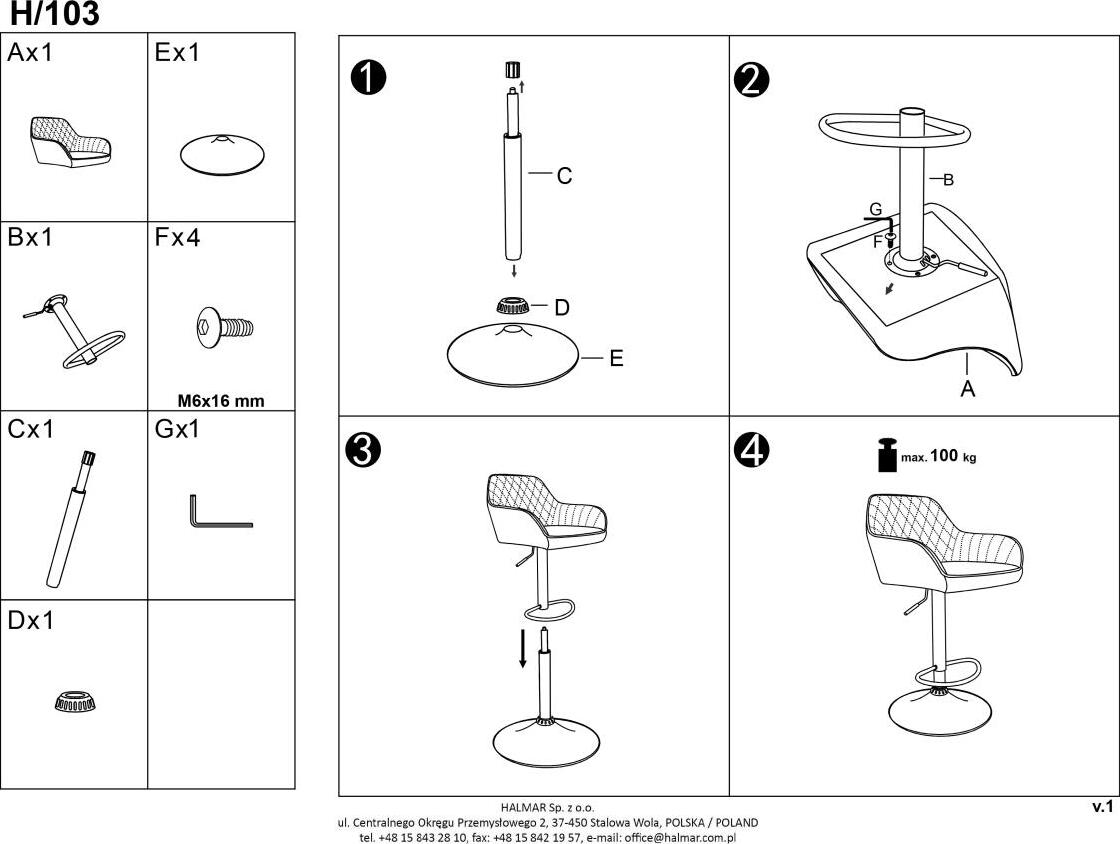 H/103

Ax1
Ex1
Bx1
Fx4
M6x16 mm
Cx1
Gx1
Dx1

1
C
D
E

2
B
G
F
A

3

4
max. 100 kg

HALMAR Sp. z o.o.
ul. Centralnego Okręgu Przemysłowego 2, 37-450 Stalowa Wola, POLSKA / POLAND
tel. +48 15 843 28 10, fax: +48 15 842 19 57, e-mail: office@halmar.com.pl

v.1