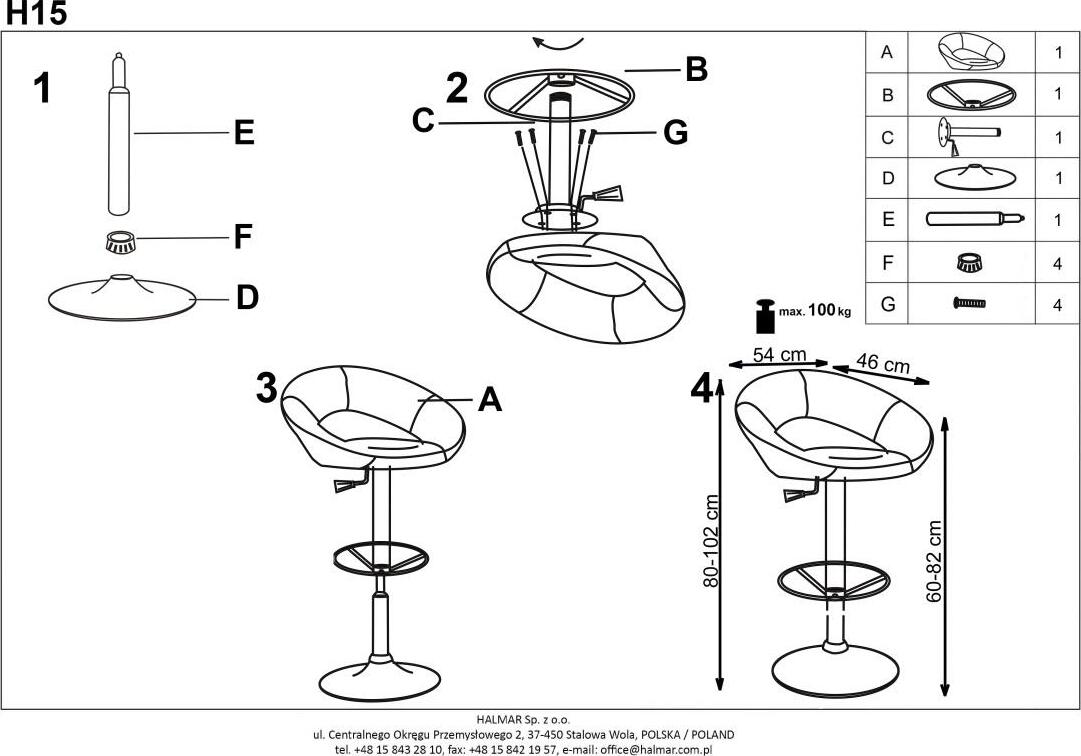 H15

1

E

F

D

2

B

C

G

| A | | 1 |
|---|---|---|
| B | | 1 |
| C | | 1 |
| D | | 1 |
| E | | 1 |
| F | | 4 |
| G | | 4 |

max. 100 kg

3

A

4

54 cm

46 cm

80-102 cm

60-82 cm

HALMAR Sp. z o.o.
ul. Centralnego Okręgu Przemysłowego 2, 37-450 Stalowa Wola, POLSKA / POLAND
tel. +48 15 843 28 10, fax: +48 15 842 19 57, e-mail: office@halmar.com.pl