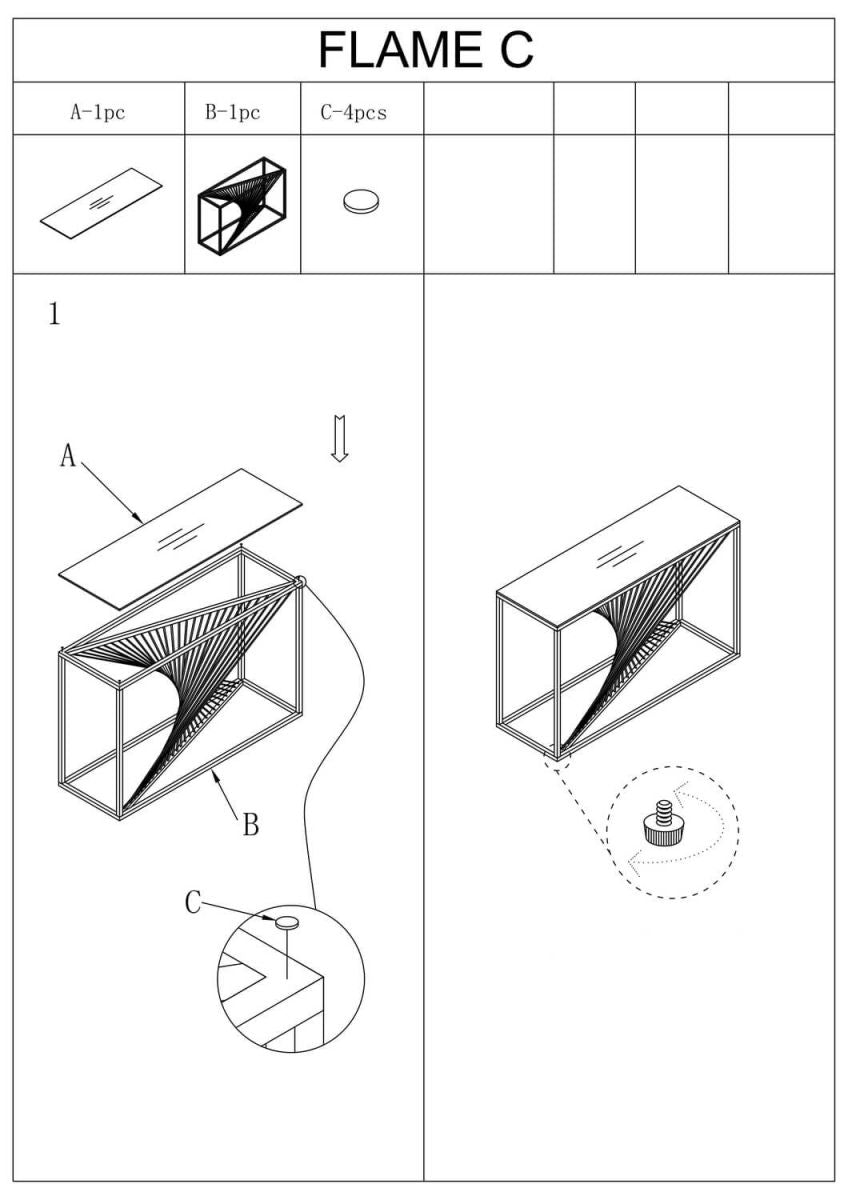 FLAME C

| A-1pc | B-1pc | C-4pcs | | | | |
|---|---|---|---|---|---|---|
| | | | | | | |

1

A

B

C