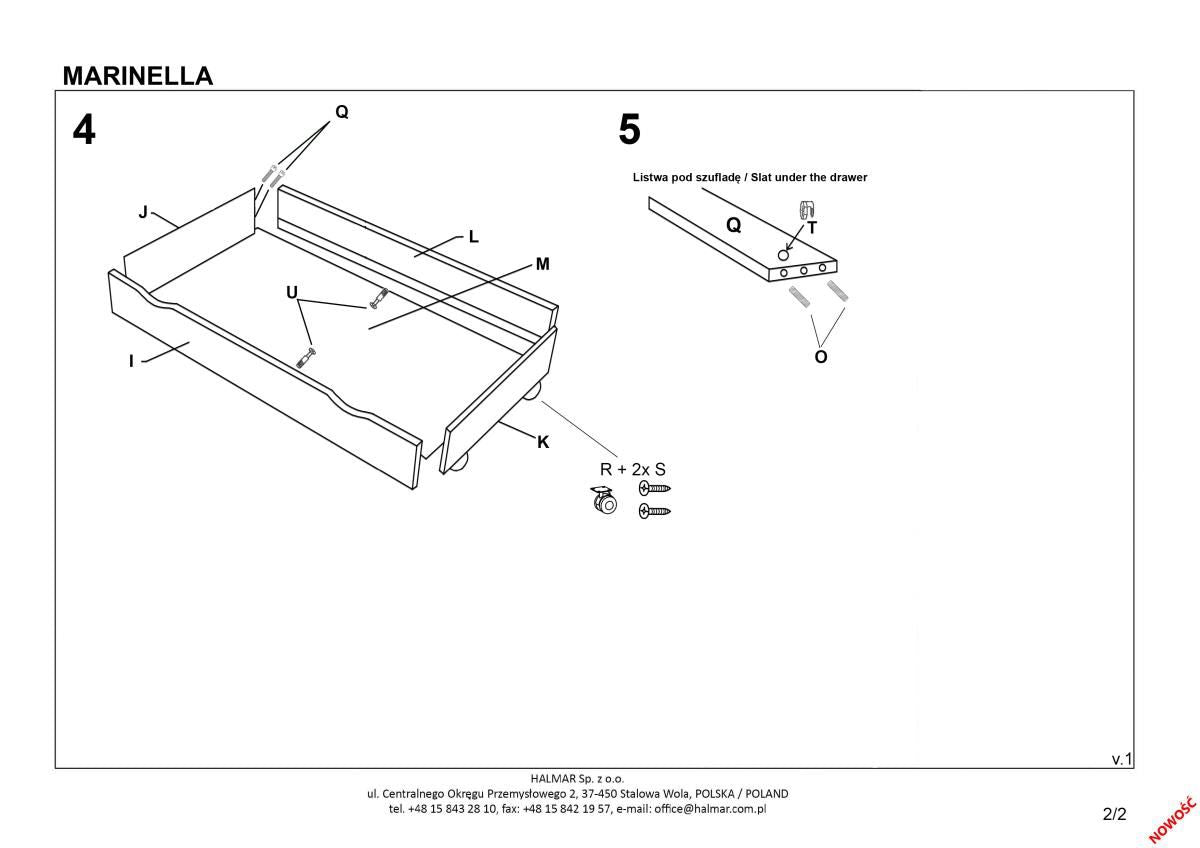 MARINELLA

4

Q

J

L

M

U

I

K

R + 2x S

5

Listwa pod szufladę / Slat under the drawer

Q

T

O

v.1

HALMAR Sp. z o.o.
ul. Centralnego Okręgu Przemysłowego 2, 37-450 Stalowa Wola, POLSKA / POLAND
tel. +48 15 843 28 10, fax: +48 15 842 19 57, e-mail: office@halmar.com.pl

2/2

NOWOŚĆ