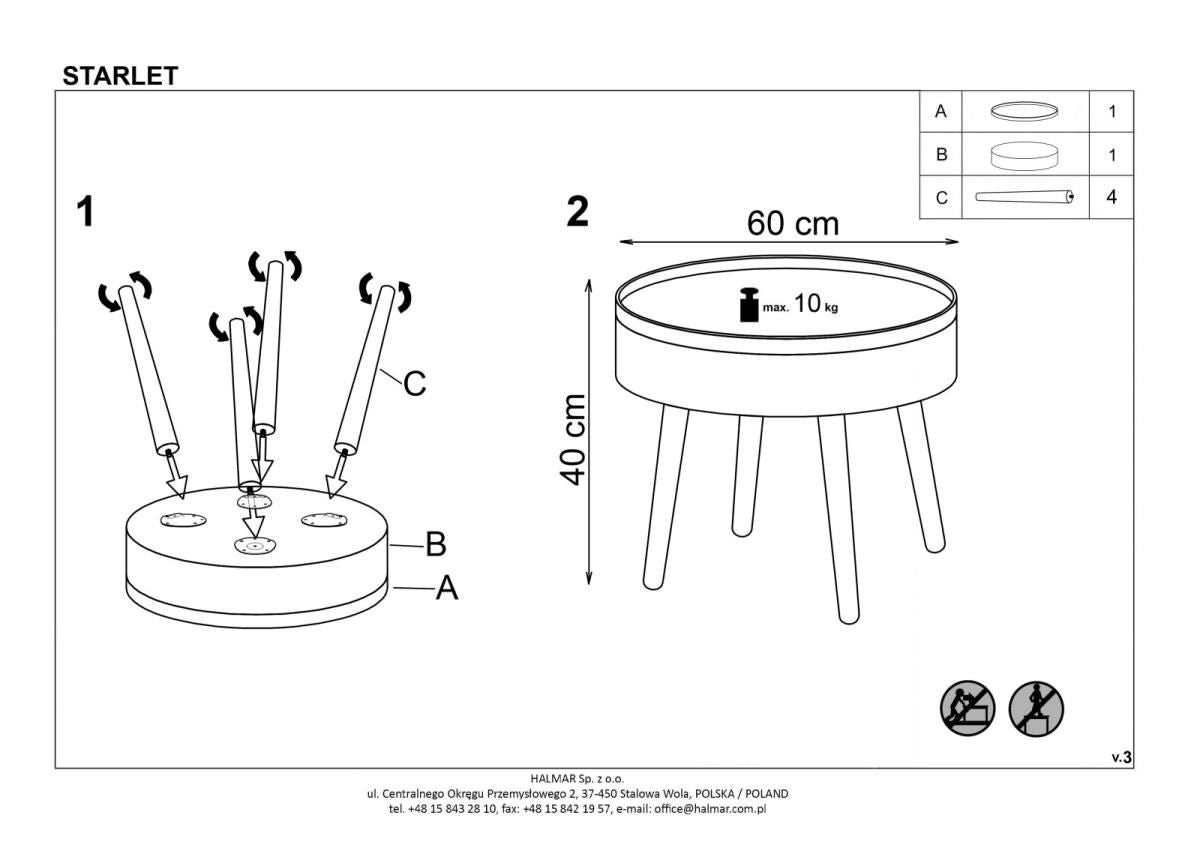 STARLET

| A |  | 1 |
|---|---|---|
| B |  | 1 |
| C |  | 4 |

1

C

B

A

2

60 cm

max. 10 kg

40 cm

v.3

HALMAR Sp. z o.o.
ul. Centralnego Okręgu Przemysłowego 2, 37-450 Stalowa Wola, POLSKA / POLAND
tel. +48 15 843 28 10, fax: +48 15 842 19 57, e-mail: office@halmar.com.pl