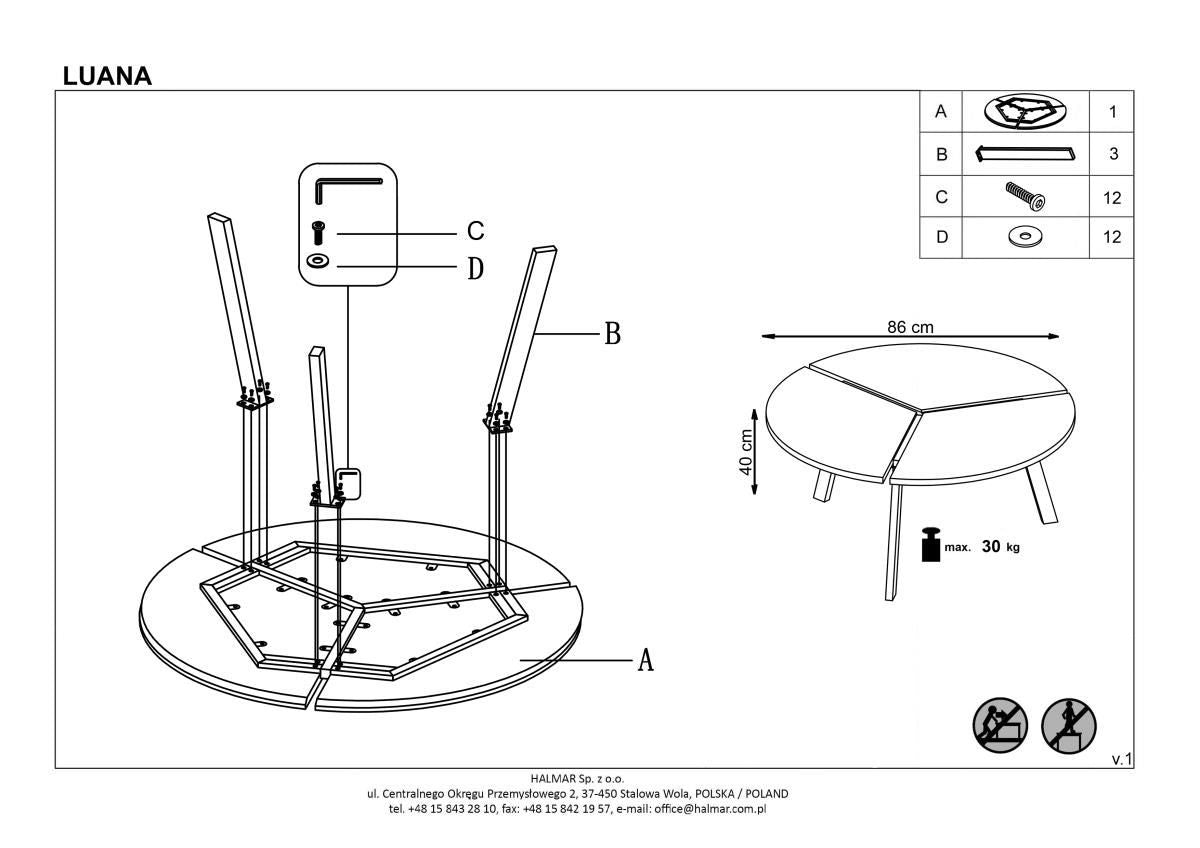 LUANA

| A | | 1 |
|---|---|---|
| B | | 3 |
| C | | 12 |
| D | | 12 |

C
D
B
A

86 cm
40 cm
max. 30 kg

v.1

HALMAR Sp. z o.o.
ul. Centralnego Okręgu Przemysłowego 2, 37-450 Stalowa Wola, POLSKA / POLAND
tel. +48 15 843 28 10, fax: +48 15 842 19 57, e-mail: office@halmar.com.pl