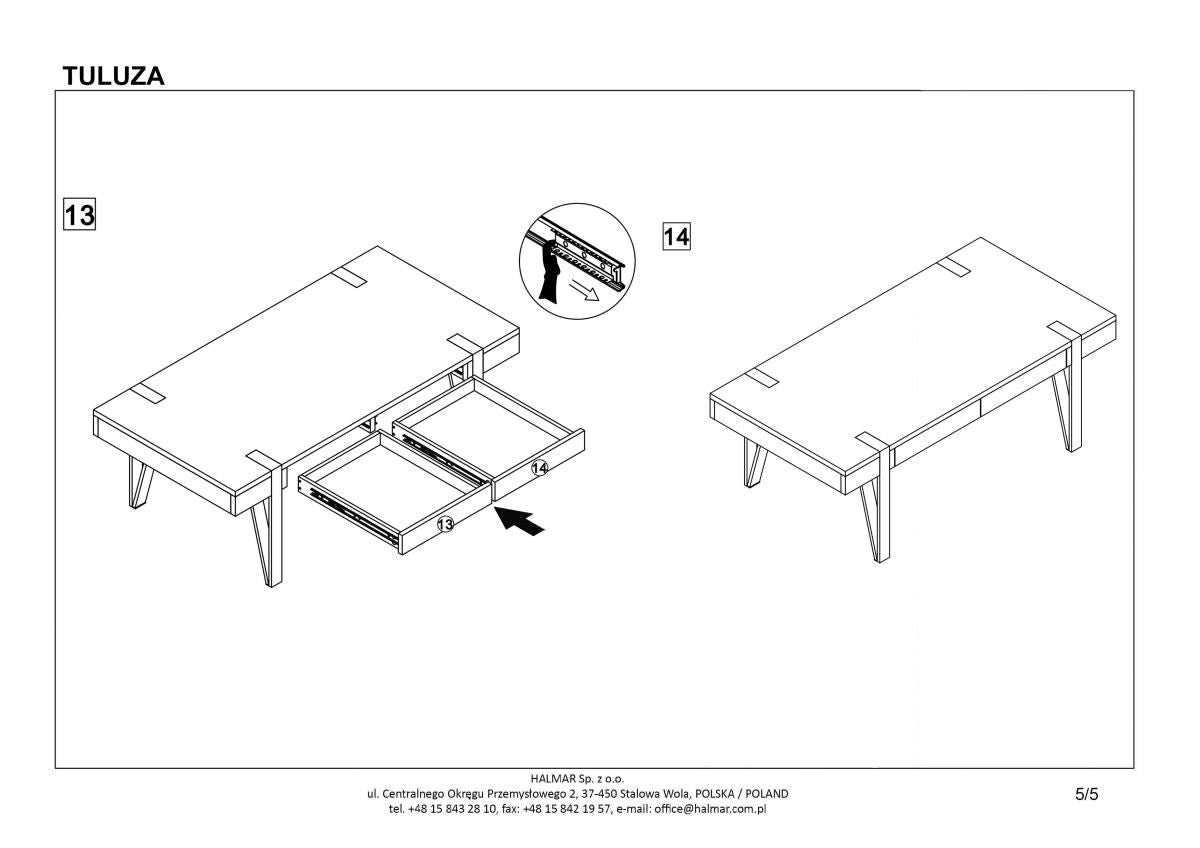 TULUZA

13

14

14

13

HALMAR Sp. z o.o.
ul. Centralnego Okręgu Przemysłowego 2, 37-450 Stalowa Wola, POLSKA / POLAND
tel. +48 15 843 28 10, fax: +48 15 842 19 57, e-mail: office@halmar.com.pl

5/5