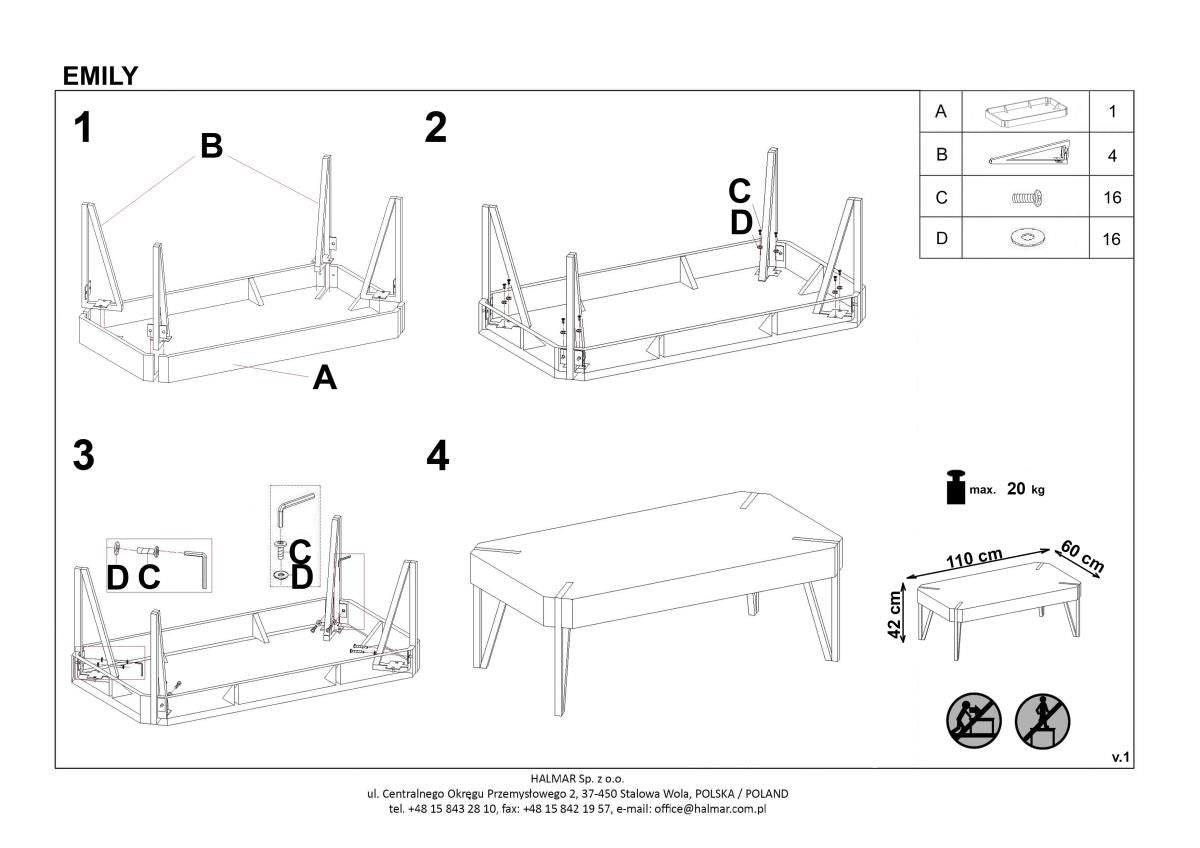 EMILY

1
B
A

2
C
D

3
D C
C
D

4

| A |  | 1 |
|---|---|---|
| B |  | 4 |
| C |  | 16 |
| D |  | 16 |

max. 20 kg

110 cm
60 cm
42 cm

v.1

HALMAR Sp. z o.o.
ul. Centralnego Okręgu Przemysłowego 2, 37-450 Stalowa Wola, POLSKA / POLAND
tel. +48 15 843 28 10, fax: +48 15 842 19 57, e-mail: office@halmar.com.pl