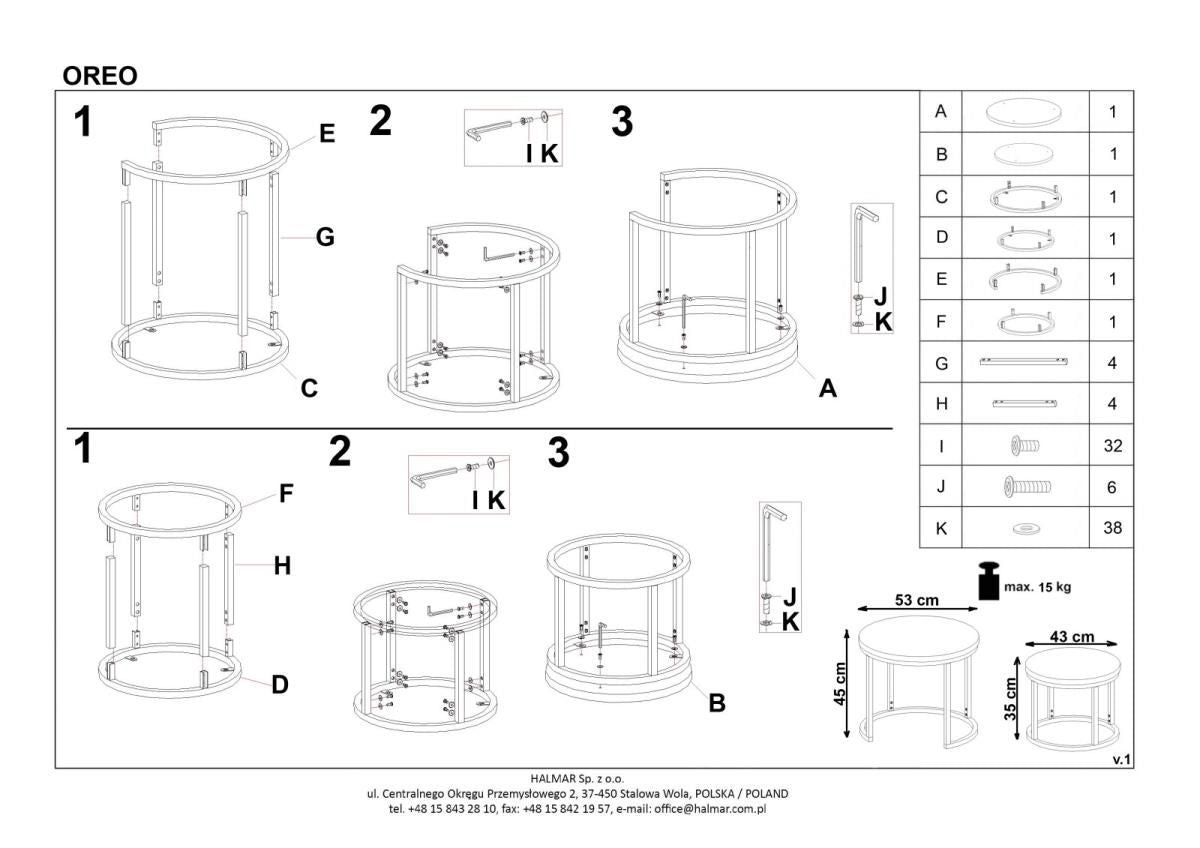 OREO

1
E
G
C

2
I K

3
J
K
A

1
F
H
D

2
I K

3
J
K
B

| A | | 1 |
|---|---|---|
| B | | 1 |
| C | | 1 |
| D | | 1 |
| E | | 1 |
| F | | 1 |
| G | | 4 |
| H | | 4 |
| I | | 32 |
| J | | 6 |
| K | | 38 |

max. 15 kg
53 cm
45 cm
43 cm
35 cm

v.1

HALMAR Sp. z o.o.
ul. Centralnego Okręgu Przemysłowego 2, 37-450 Stalowa Wola, POLSKA / POLAND
tel. +48 15 843 28 10, fax: +48 15 842 19 57, e-mail: office@halmar.com.pl