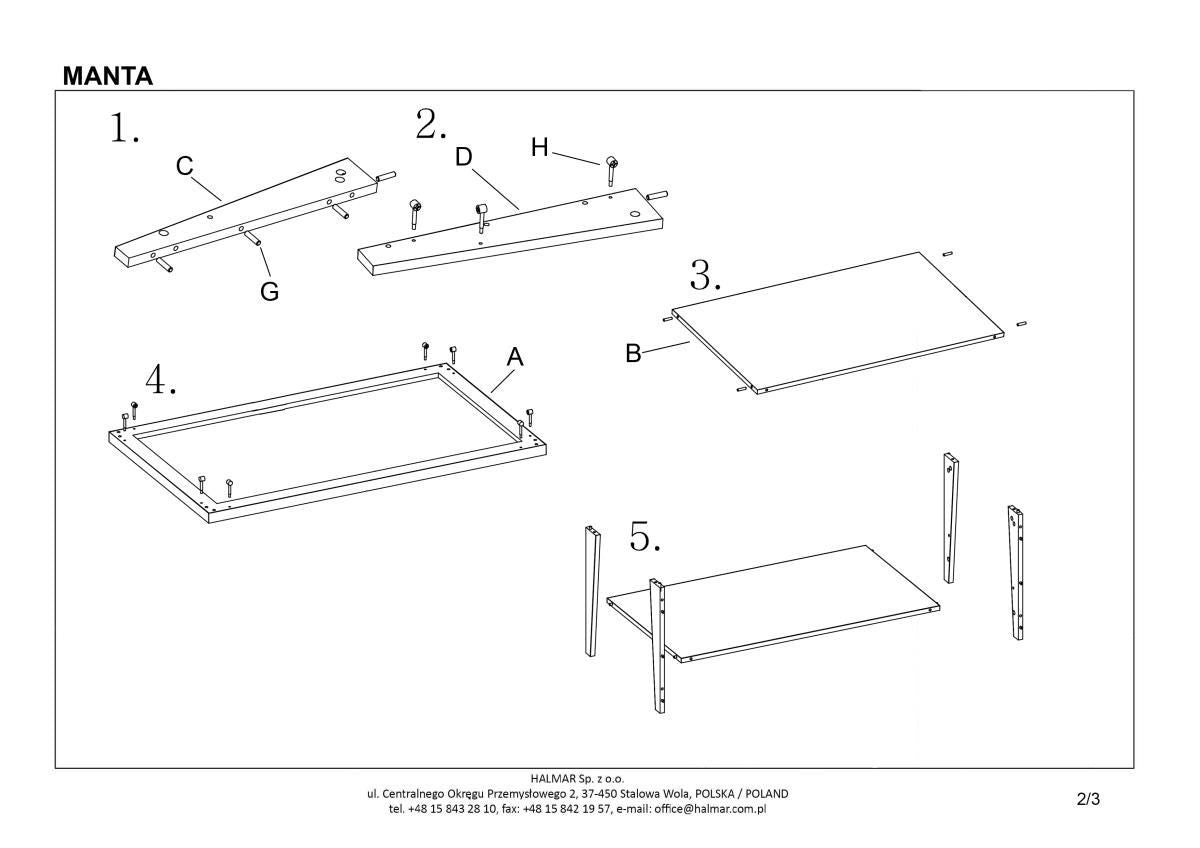 MANTA

1.

C

G

2.

D

H

3.

B

4.

A

5.

HALMAR Sp. z o.o.
ul. Centralnego Okręgu Przemysłowego 2, 37-450 Stalowa Wola, POLSKA / POLAND
tel. +48 15 843 28 10, fax: +48 15 842 19 57, e-mail: office@halmar.com.pl

2/3