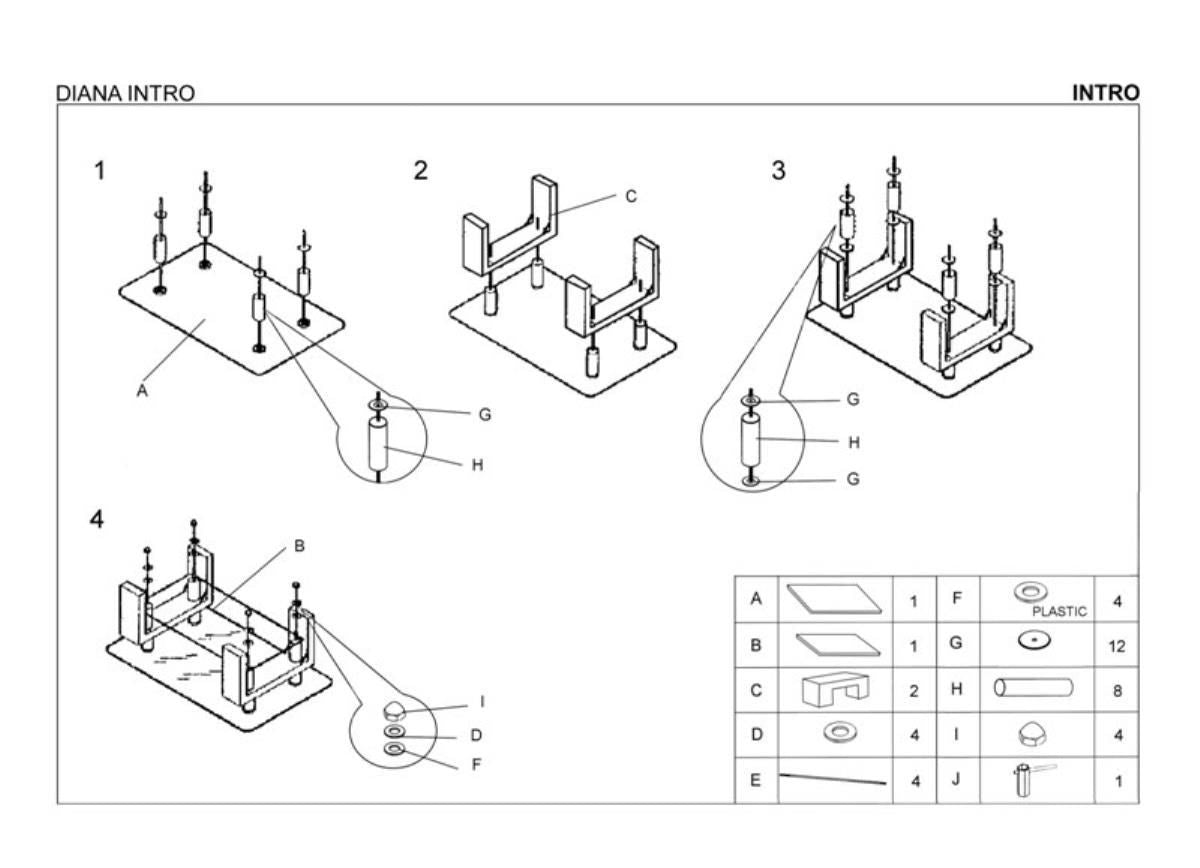 DIANA INTRO

INTRO

1

A

G

H

2

C

3

G

H

G

4

B

I

D

F

| A | | 1 | F | PLASTIC | 4 |
|---|---|---|---|---|---|
| B | | 1 | G | | 12 |
| C | | 2 | H | | 8 |
| D | | 4 | I | | 4 |
| E | | 4 | J | | 1 |