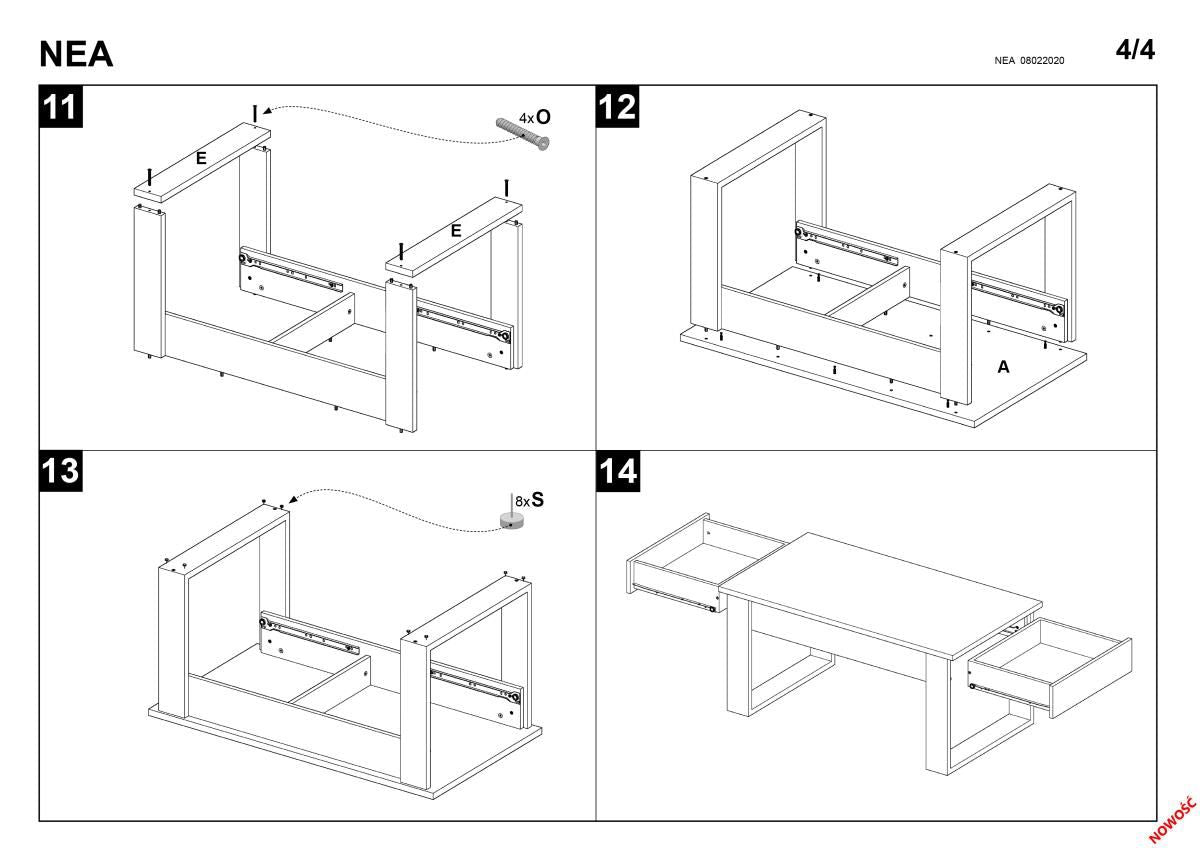 NEA

NEA 08022020

4/4

11

4x O

E

E

12

A

13

8x S

14

NOWOŚĆ