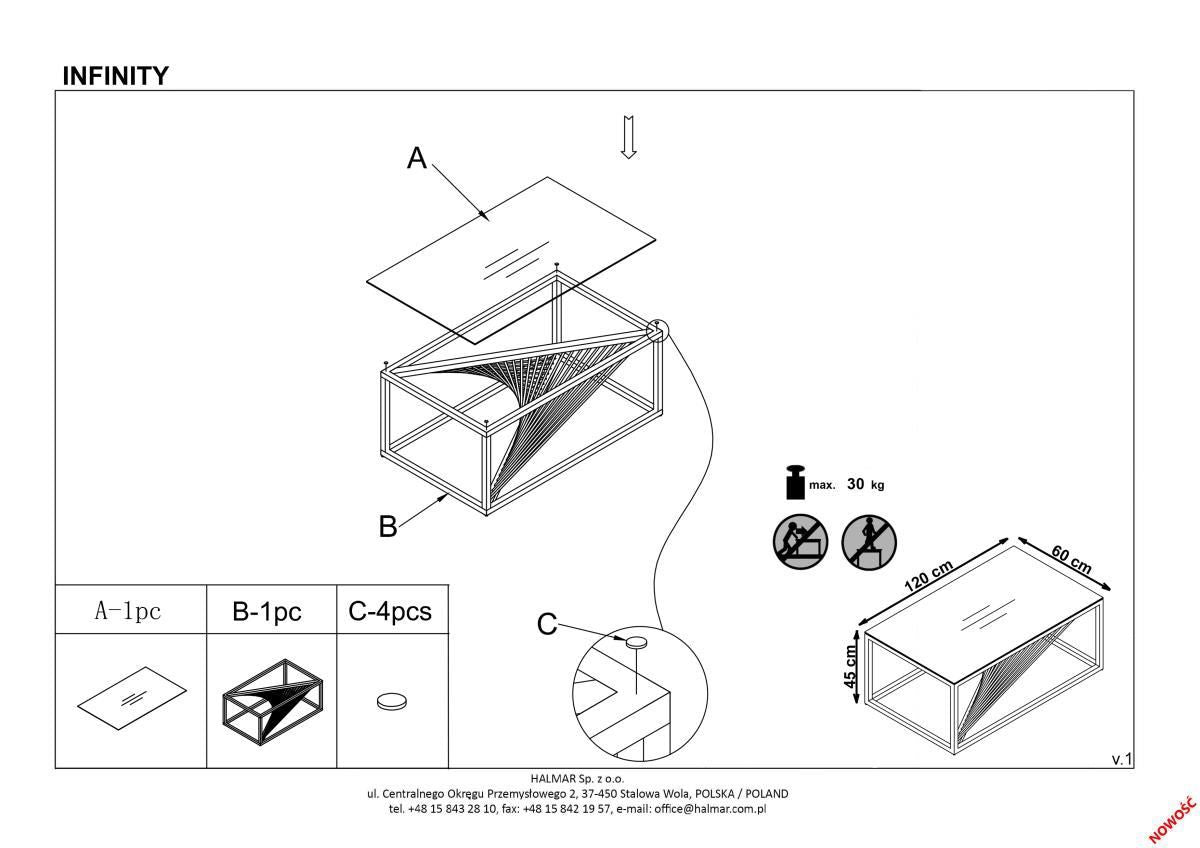 INFINITY

A

B

max. 30 kg

120 cm

60 cm

45 cm

| A-1pc | B-1pc | C-4pcs |
|---|---|---|
| | | |

C

v.1

HALMAR Sp. z o.o.
ul. Centralnego Okręgu Przemysłowego 2, 37-450 Stalowa Wola, POLSKA / POLAND
tel. +48 15 843 28 10, fax: +48 15 842 19 57, e-mail: office@halmar.com.pl

NOWOŚĆ