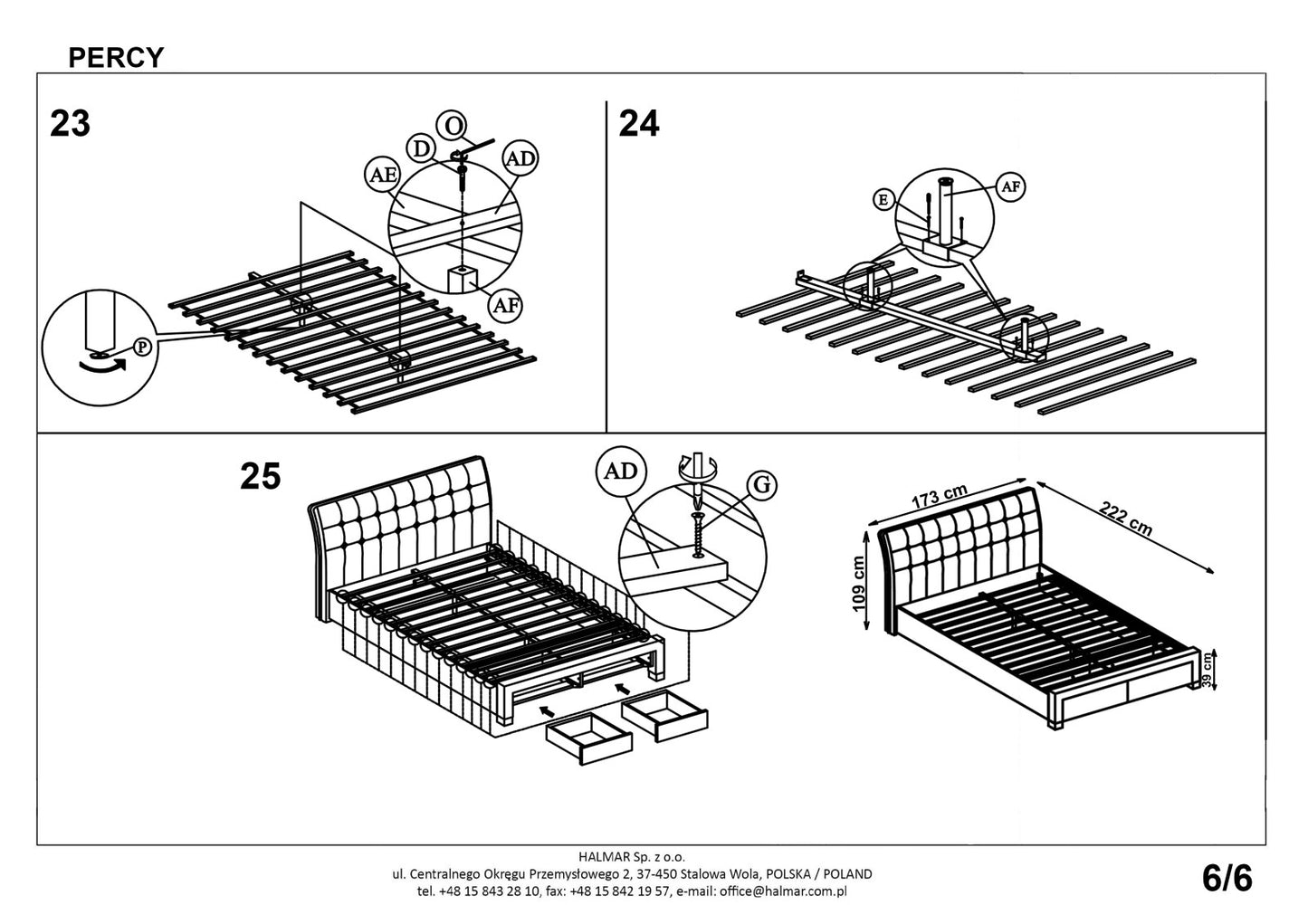 PERCY

23

O
D
AD
AE
AF
P

24

E
AF

25

AD
G

173 cm
222 cm
109 cm
39 cm

HALMAR Sp. z o.o.
ul. Centralnego Okręgu Przemysłowego 2, 37-450 Stalowa Wola, POLSKA / POLAND
tel. +48 15 843 28 10, fax: +48 15 842 19 57, e-mail: office@halmar.com.pl

6/6