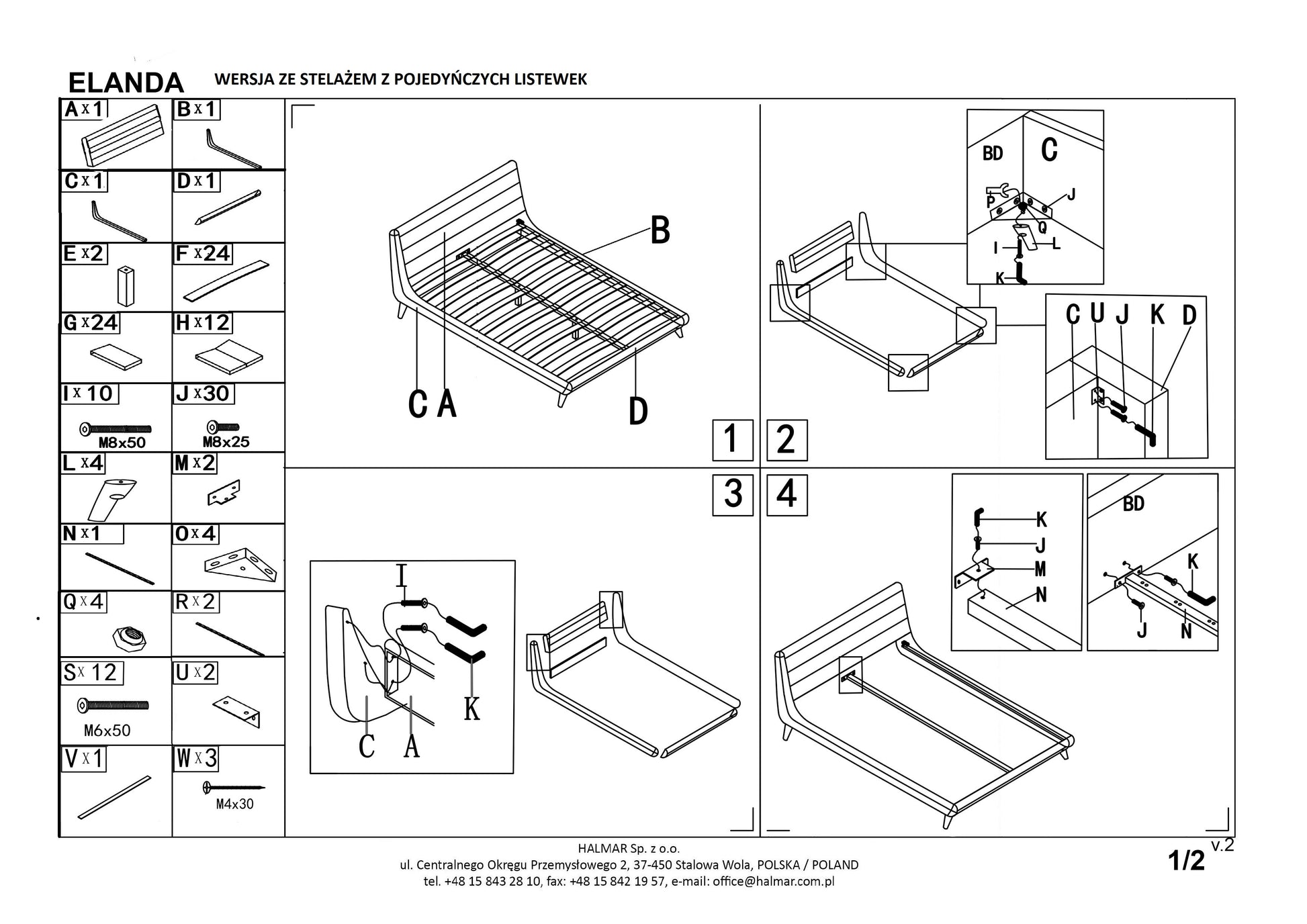 ELANDA WERSJA ZE STELAŻEM Z POJEDYŃCZYCH LISTEWEK

A x 1
B x 1
C x 1
D x 1
E x 2
F x 24
G x 24
H x 12
I x 10
M8x50
J x 30
M8x25
L x 4
M x 2
N x 1
O x 4
Q x 4
R x 2
S x 12
M6x50
U x 2
V x 1
W x 3
M4x30

B
C A
D
1

2
BD
C
P
J
Q
I
L
K
C U J K D

3
I
K
C A

4
K
J
M
N
BD
K
J
N

HALMAR Sp. z o.o.
ul. Centralnego Okręgu Przemysłowego 2, 37-450 Stalowa Wola, POLSKA / POLAND
tel. +48 15 843 28 10, fax: +48 15 842 19 57, e-mail: office@halmar.com.pl

1/2 v.2