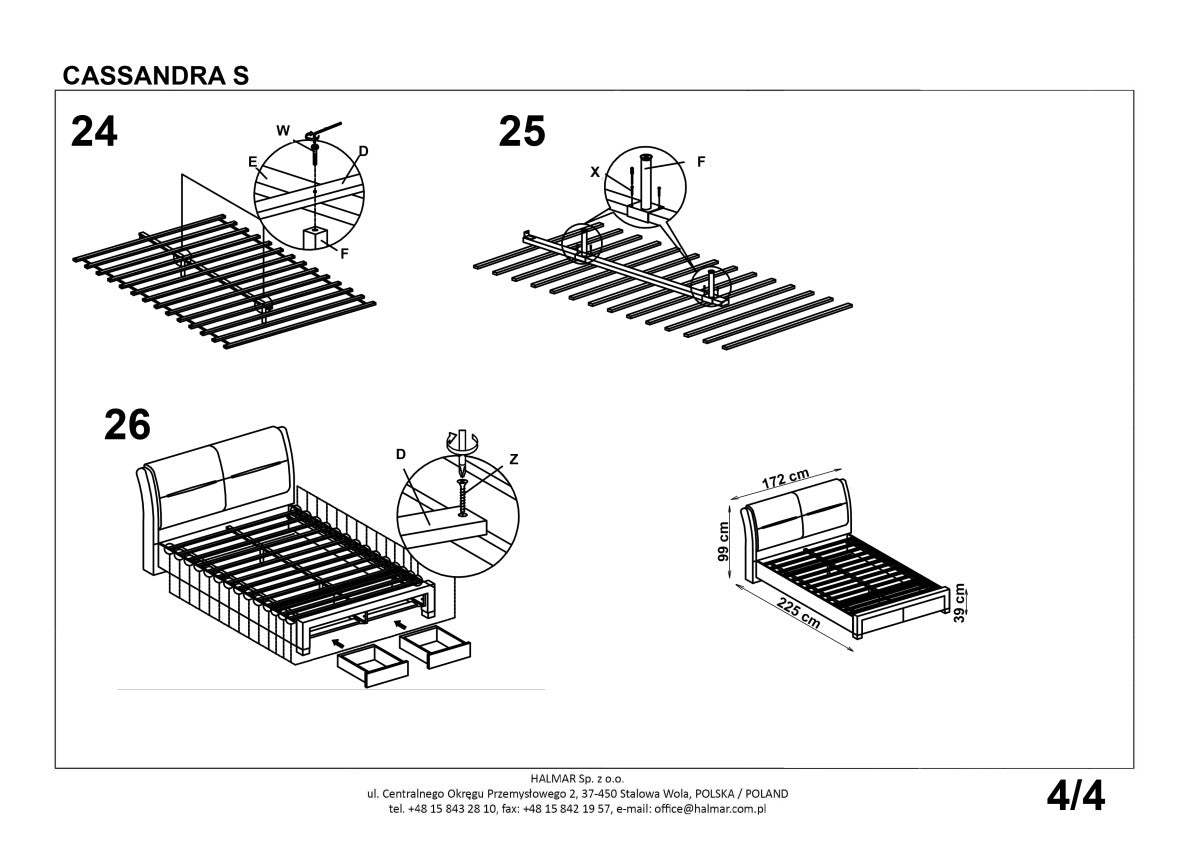 CASSANDRA S

24

W

E

D

F

25

X

F

26

D

Z

172 cm

99 cm

225 cm

39 cm

HALMAR Sp. z o.o.
ul. Centralnego Okręgu Przemysłowego 2, 37-450 Stalowa Wola, POLSKA / POLAND
tel. +48 15 843 28 10, fax: +48 15 842 19 57, e-mail: office@halmar.com.pl

4/4