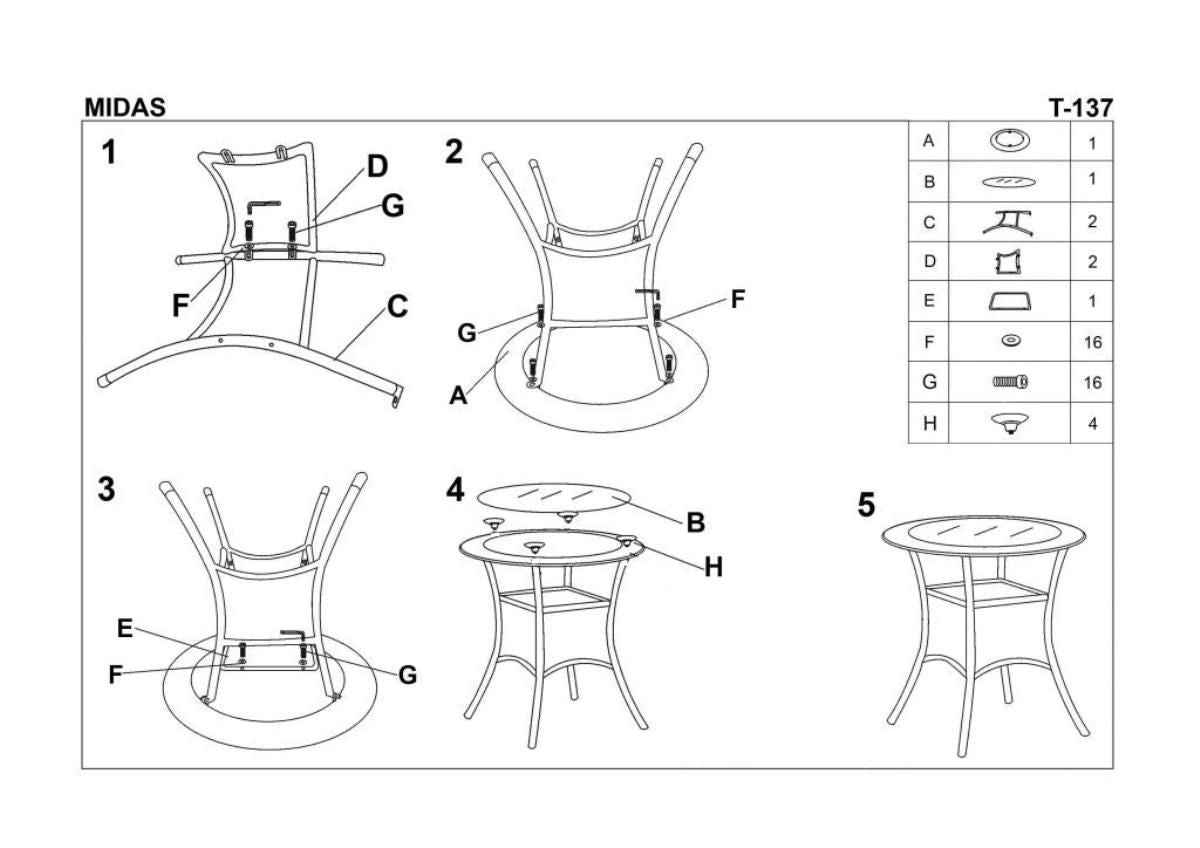 MIDAS

T-137

1

D

G

F

C

2

F

G

A

| A | | 1 |
|---|---|---|
| B | | 1 |
| C | | 2 |
| D | | 2 |
| E | | 1 |
| F | | 16 |
| G | | 16 |
| H | | 4 |

3

E

F

G

4

B

H

5