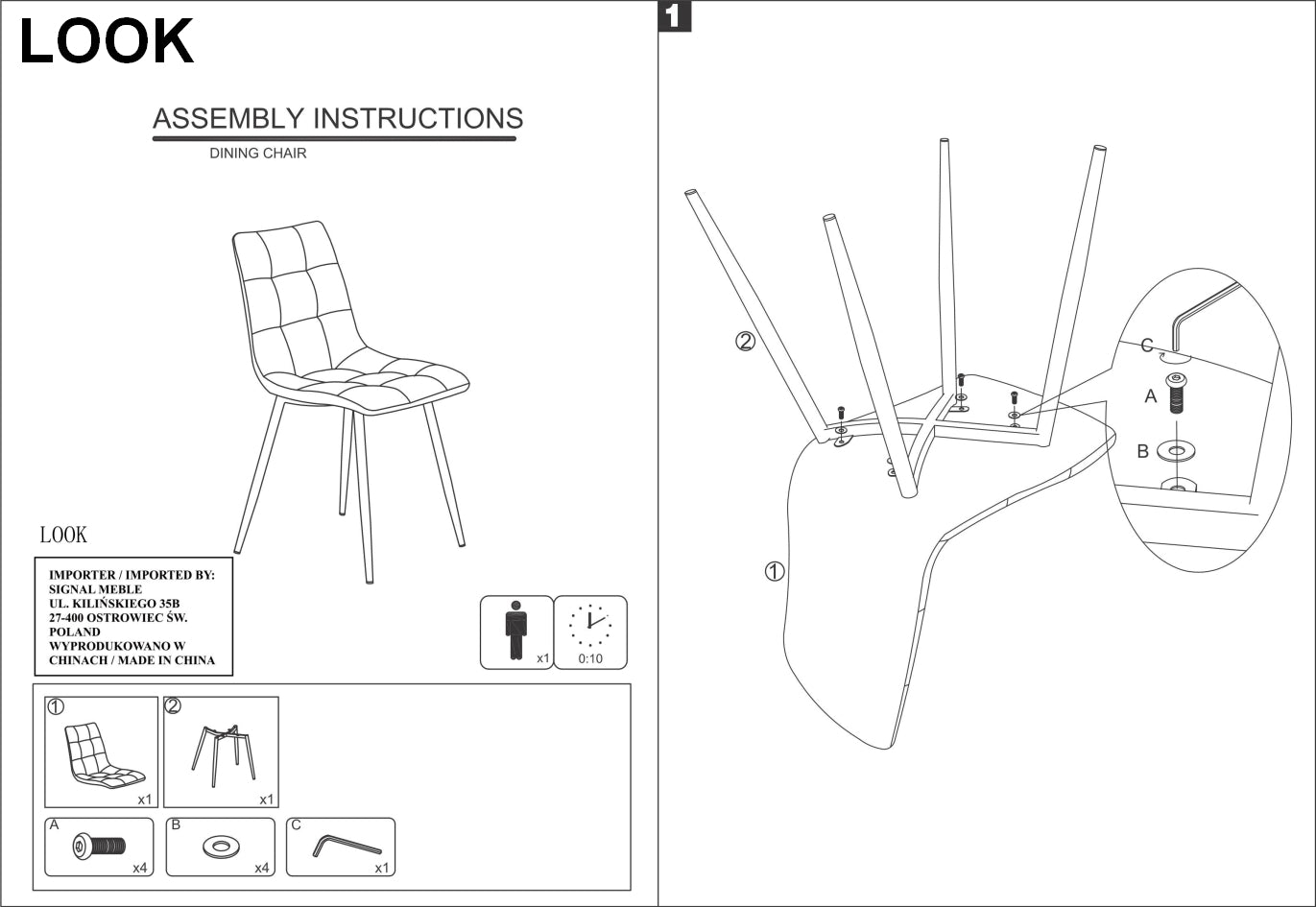 LOOK

ASSEMBLY INSTRUCTIONS

DINING CHAIR

LOOK

IMPORTER / IMPORTED BY:
SIGNAL MEBLE
UL. KILIŃSKIEGO 35B
27-400 OSTROWIEC ŚW.
POLAND
WYPRODUKOWANO W CHINACH / MADE IN CHINA

x1

0:10

①
x1

②
x1

A
x4

B
x4

C
x1

1

②

①

C

A

B