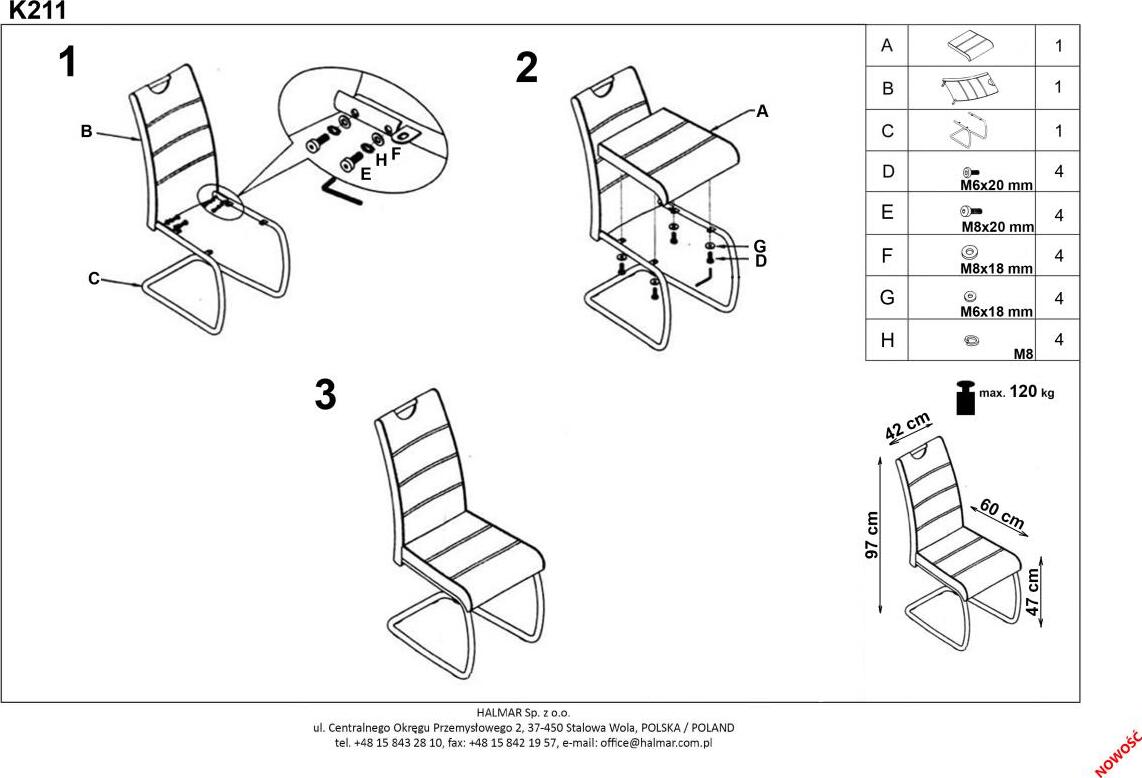 K211

1

B

C

E

H

F

2

A

G

D

3

| A | | 1 |
|---|---|---|
| B | | 1 |
| C | | 1 |
| D | M6x20 mm | 4 |
| E | M8x20 mm | 4 |
| F | M8x18 mm | 4 |
| G | M6x18 mm | 4 |
| H | M8 | 4 |

max. 120 kg

42 cm

60 cm

97 cm

47 cm

HALMAR Sp. z o.o.
ul. Centralnego Okręgu Przemysłowego 2, 37-450 Stalowa Wola, POLSKA / POLAND
tel. +48 15 843 28 10, fax: +48 15 842 19 57, e-mail: office@halmar.com.pl

NOWOŚĆ