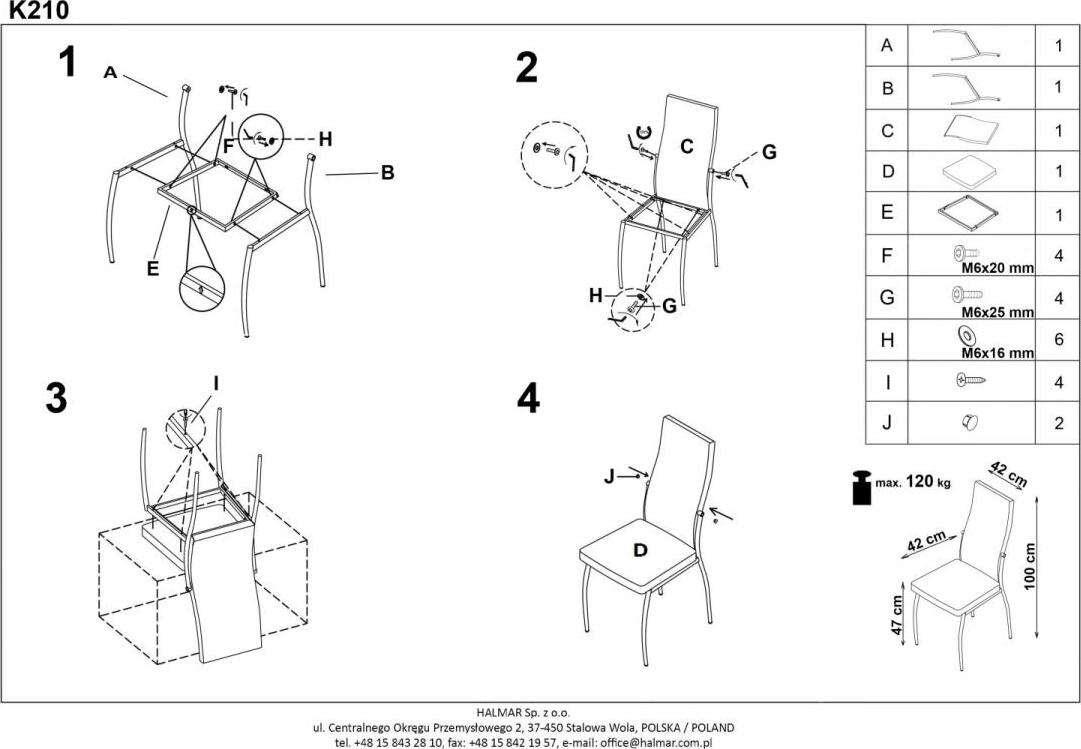 K210

1
A
F
H
B
E

2
C
G
H
G

3
I

4
J
D

| A | | 1 |
|---|---|---|
| B | | 1 |
| C | | 1 |
| D | | 1 |
| E | | 1 |
| F | M6x20 mm | 4 |
| G | M6x25 mm | 4 |
| H | M6x16 mm | 6 |
| I | | 4 |
| J | | 2 |

max. 120 kg
42 cm
42 cm
100 cm
47 cm

HALMAR Sp. z o.o.
ul. Centralnego Okręgu Przemysłowego 2, 37-450 Stalowa Wola, POLSKA / POLAND
tel. +48 15 843 28 10, fax: +48 15 842 19 57, e-mail: office@halmar.com.pl