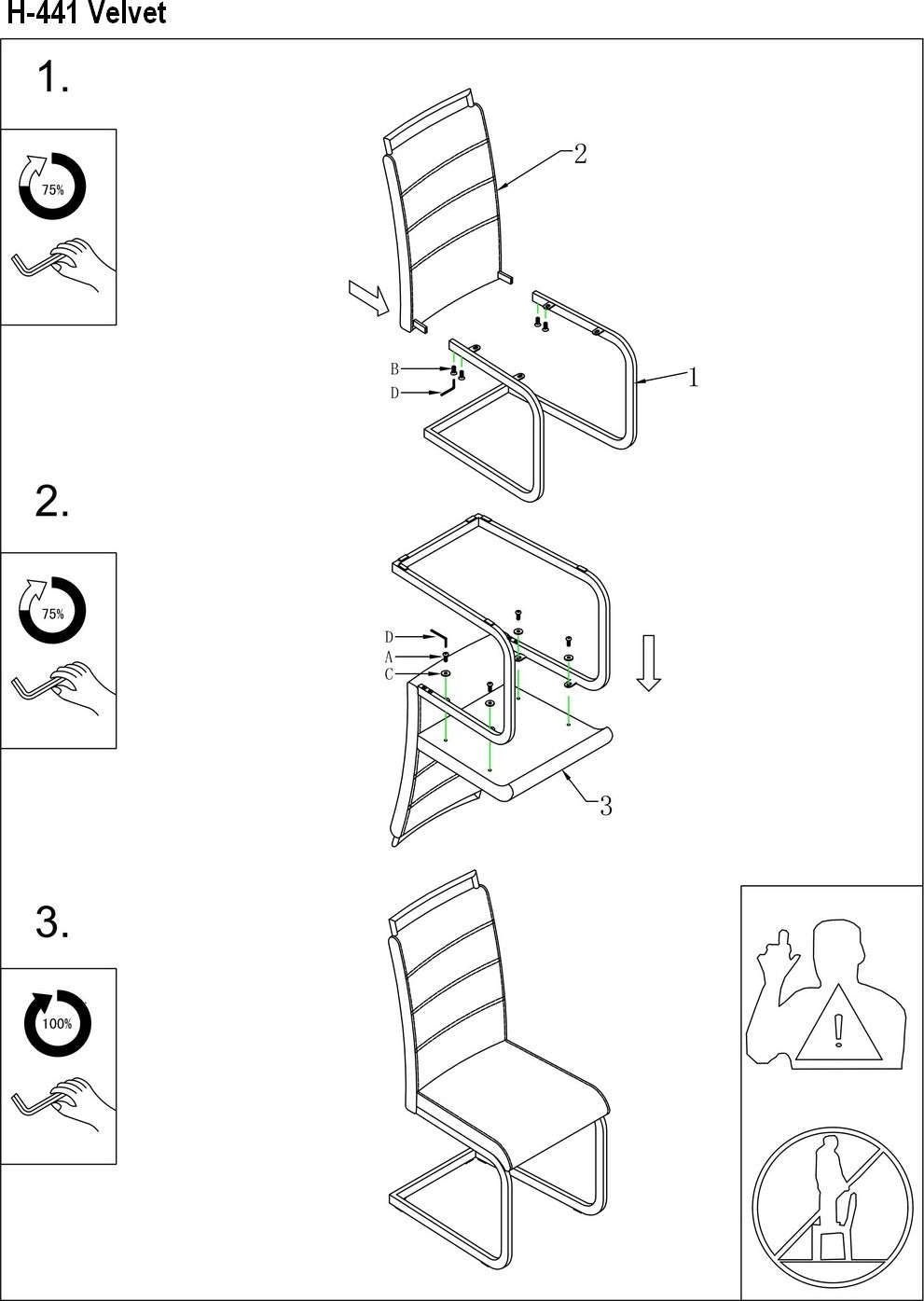 H-441 Velvet

1.

75%

2

B

D

1

2.

75%

D

A

C

3

3.

100%

!