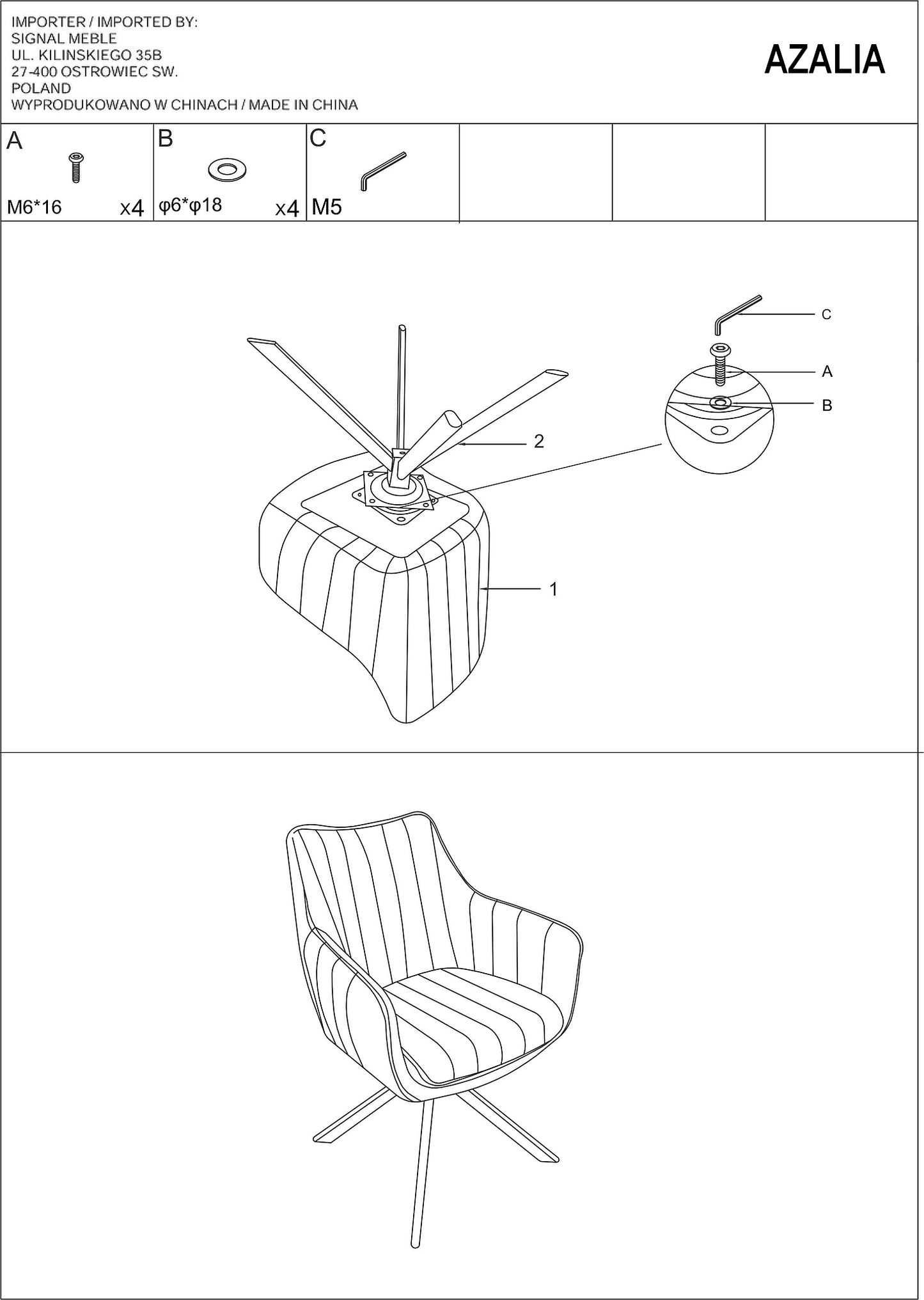 IMPORTER / IMPORTED BY:
SIGNAL MEBLE
UL. KILINSKIEGO 35B
27-400 OSTROWIEC SW.
POLAND
WYPRODUKOWANO W CHINACH / MADE IN CHINA

AZALIA

| A | B | C | | | |
|---|---|---|---|---|---|
| M6*16 x4 | φ6*φ18 x4 | M5 | | | |

C
A
B
2
1