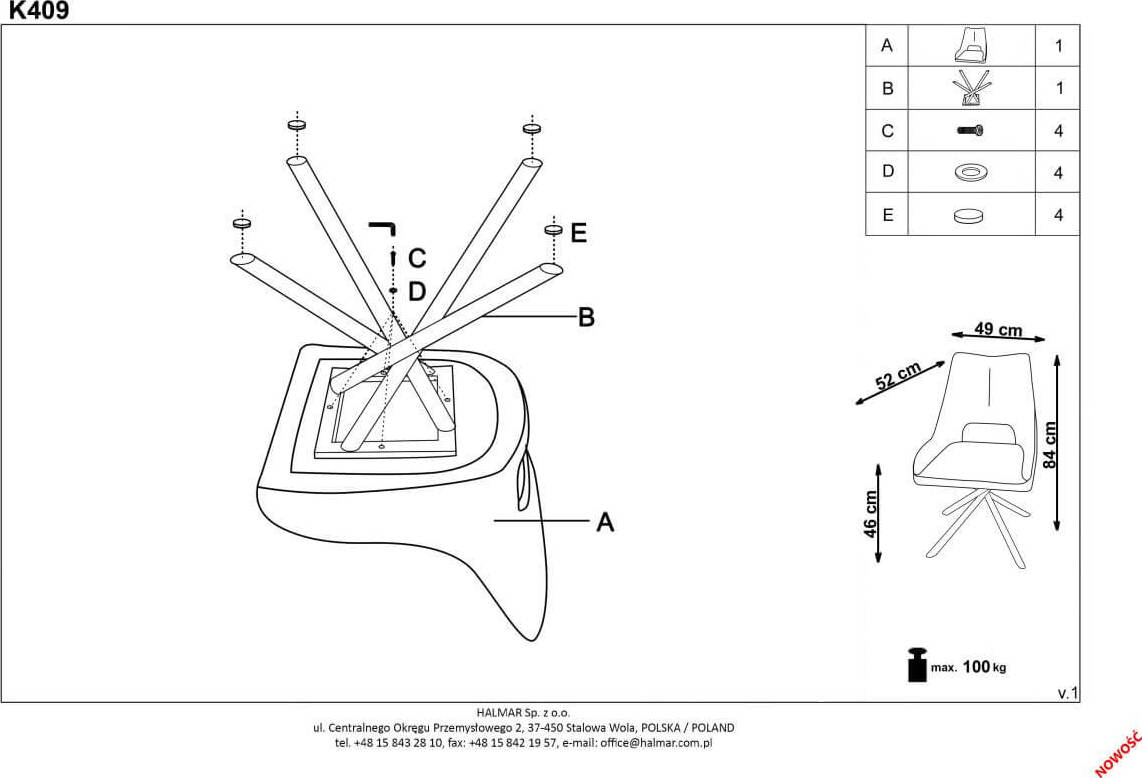 K409

E
C
D
B
A

| A | | 1 |
|---|---|---|
| B | | 1 |
| C | | 4 |
| D | | 4 |
| E | | 4 |

49 cm
52 cm
84 cm
46 cm

max. 100 kg

v.1

HALMAR Sp. z o.o.
ul. Centralnego Okręgu Przemysłowego 2, 37-450 Stalowa Wola, POLSKA / POLAND
tel. +48 15 843 28 10, fax: +48 15 842 19 57, e-mail: office@halmar.com.pl

NOWOŚĆ