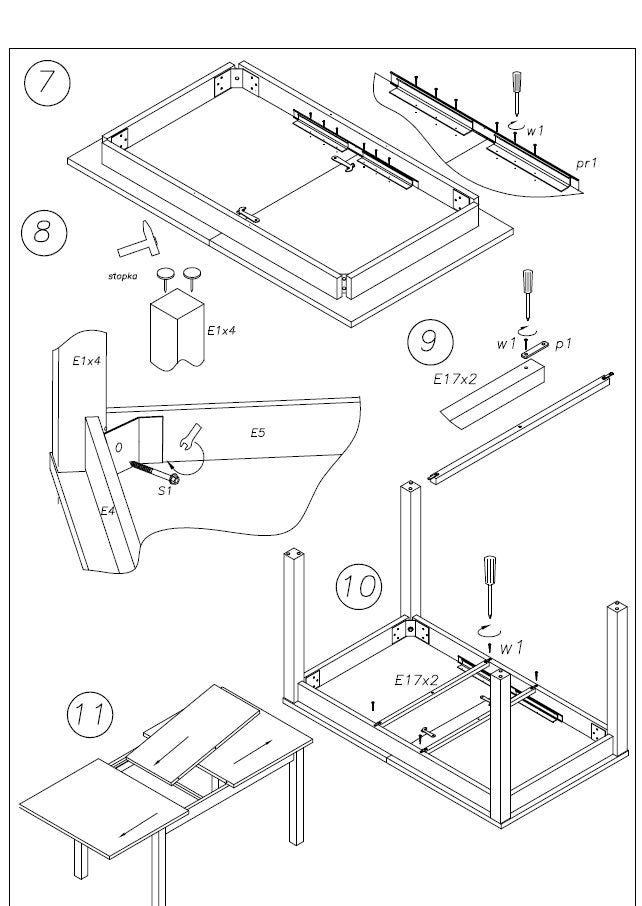 7

w1

pr1

8

stopka

E1x4

E1x4

0

E5

S1

E4

9

w1

p1

E17x2

10

w1

E17x2

11