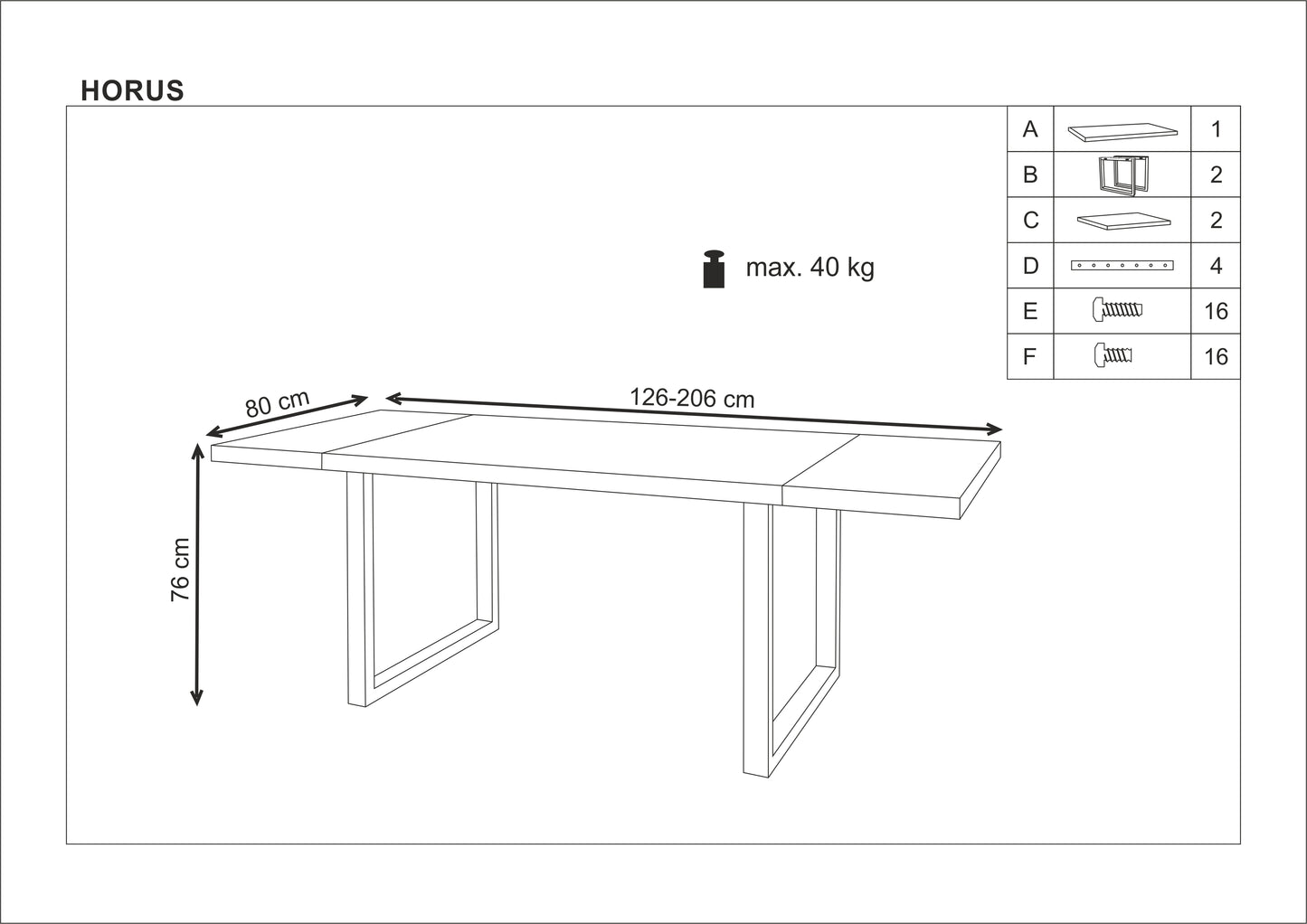 HORUS

| A | | 1 |
|---|---|---|
| B | | 2 |
| C | | 2 |
| D | | 4 |
| E | | 16 |
| F | | 16 |

max. 40 kg

80 cm

126-206 cm

76 cm