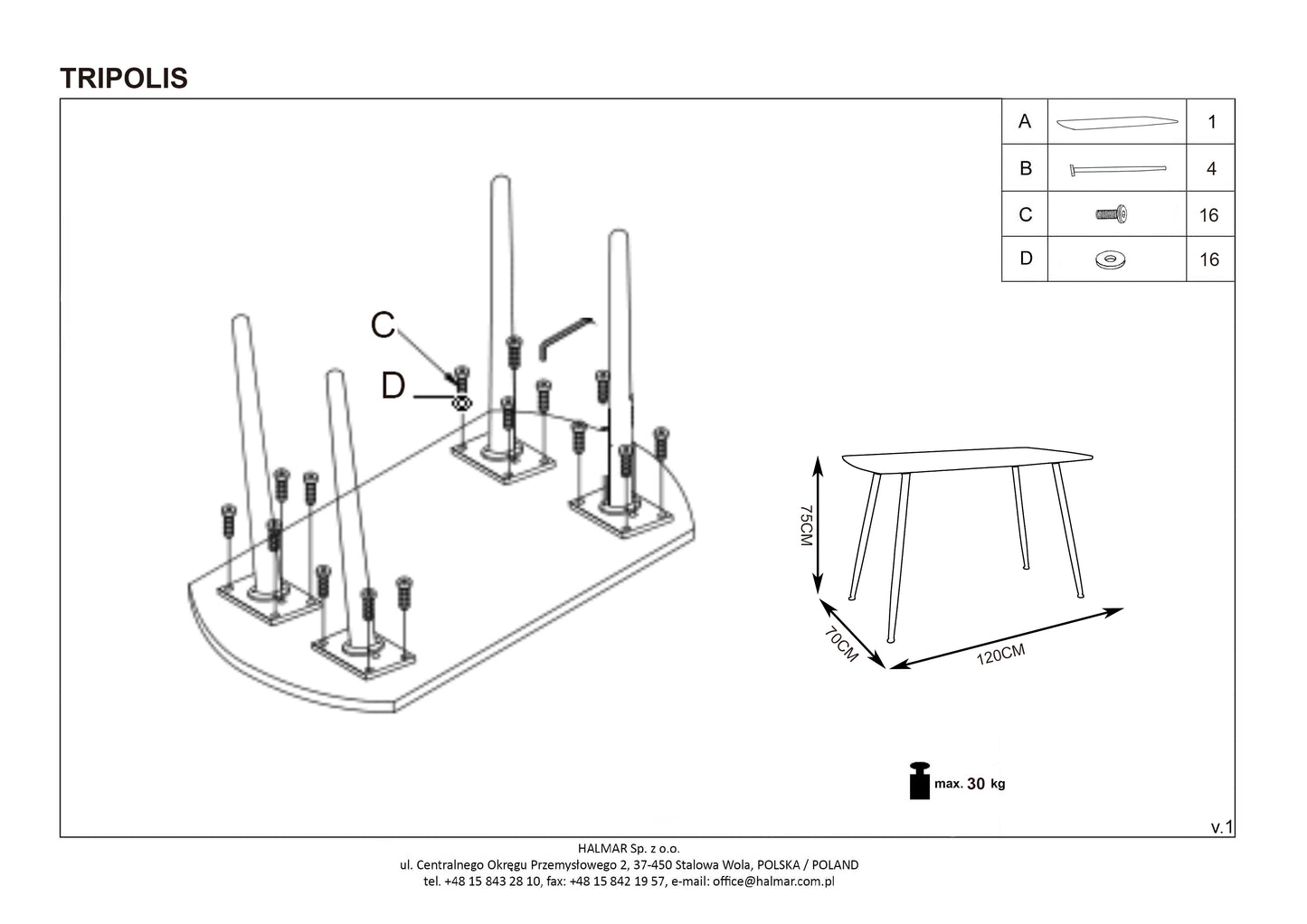 TRIPOLIS

| A |  | 1 |
|---|---|---|
| B |  | 4 |
| C |  | 16 |
| D |  | 16 |

C
D

75CM
70CM
120CM

max. 30 kg

v.1

HALMAR Sp. z o.o.
ul. Centralnego Okręgu Przemysłowego 2, 37-450 Stalowa Wola, POLSKA / POLAND
tel. +48 15 843 28 10, fax: +48 15 842 19 57, e-mail: office@halmar.com.pl