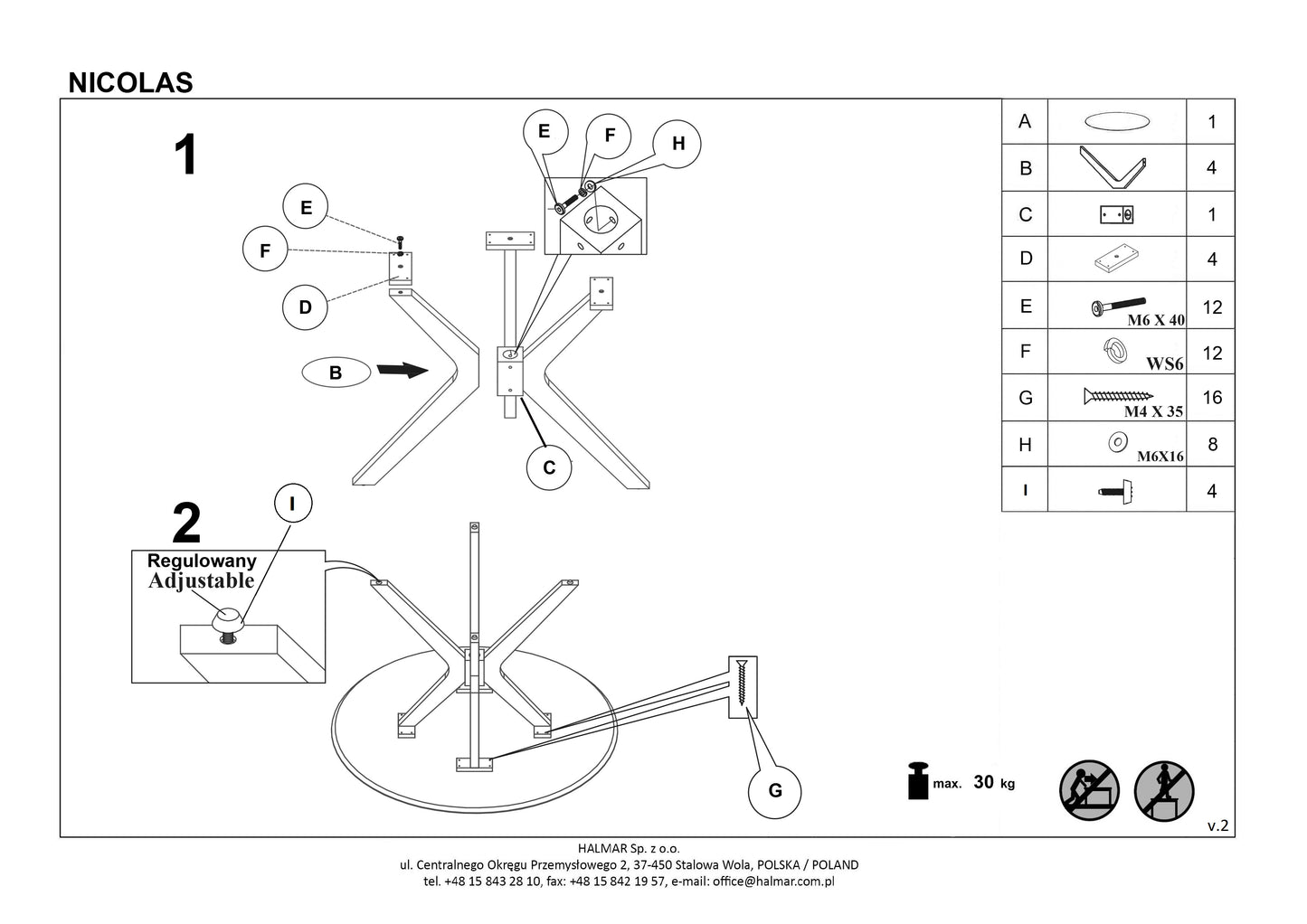 NICOLAS

1

E
F
H
E
F
D
B
C

2

I

Regulowany
Adjustable

G

| A |  | 1 |
|---|---|---|
| B |  | 4 |
| C |  | 1 |
| D |  | 4 |
| E | M6 X 40 | 12 |
| F | WS6 | 12 |
| G | M4 X 35 | 16 |
| H | M6X16 | 8 |
| I |  | 4 |

max. 30 kg

v.2

HALMAR Sp. z o.o.
ul. Centralnego Okręgu Przemysłowego 2, 37-450 Stalowa Wola, POLSKA / POLAND
tel. +48 15 843 28 10, fax: +48 15 842 19 57, e-mail: office@halmar.com.pl