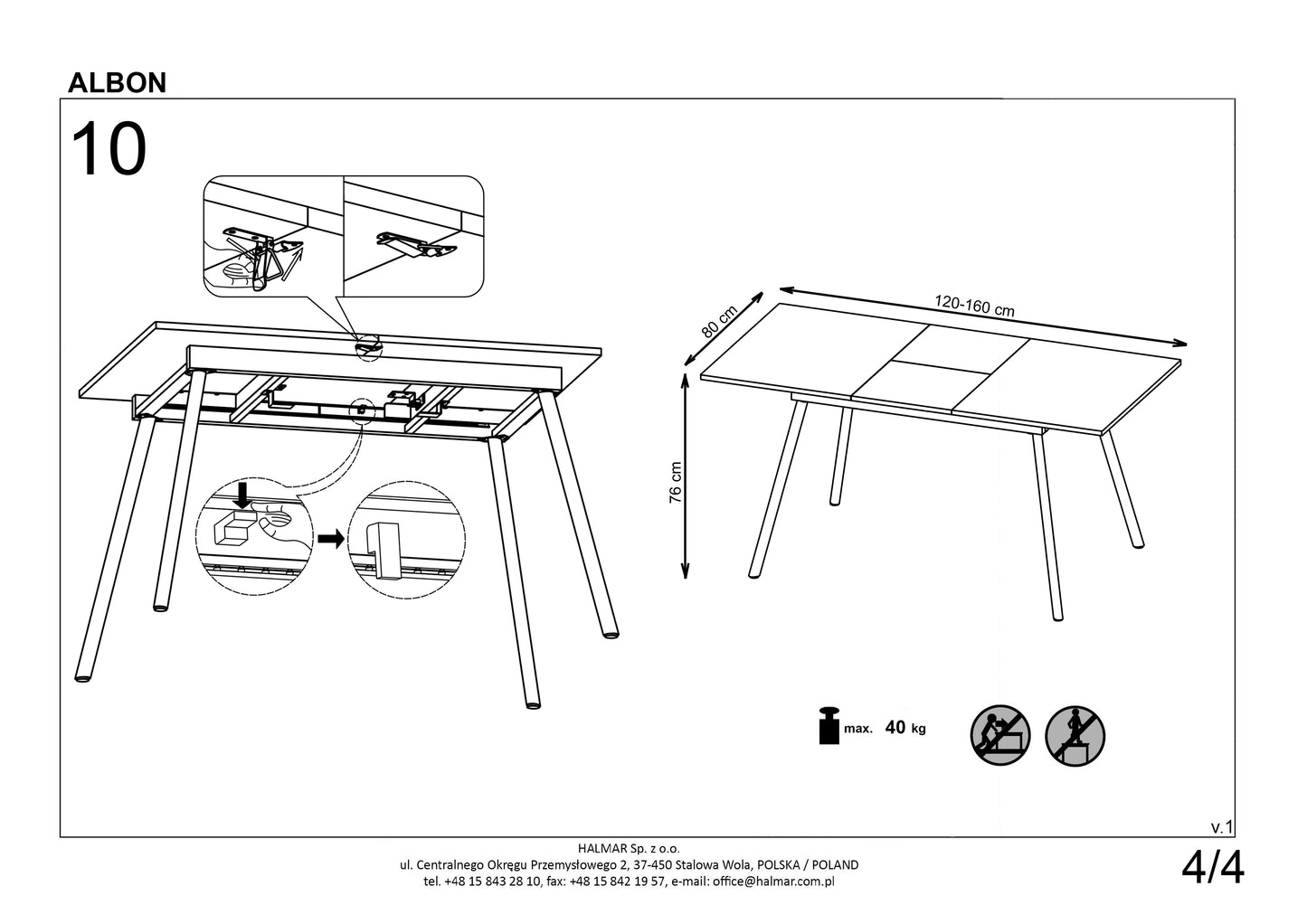 ALBON

10

80 cm

120-160 cm

76 cm

max. 40 kg

v.1

HALMAR Sp. z o.o.
ul. Centralnego Okręgu Przemysłowego 2, 37-450 Stalowa Wola, POLSKA / POLAND
tel. +48 15 843 28 10, fax: +48 15 842 19 57, e-mail: office@halmar.com.pl

4/4