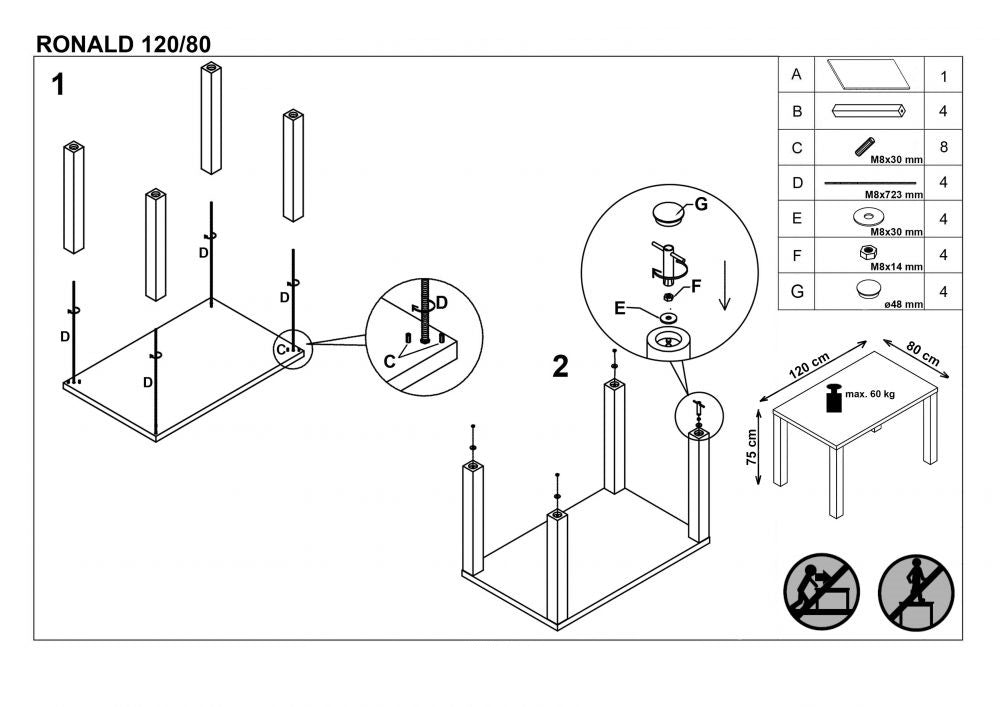 RONALD 120/80

1

D

D

D

D

C

D

C

2

G

F

E

| A |  | 1 |
|---|---|---|
| B |  | 4 |
| C | M8x30 mm | 8 |
| D | M8x723 mm | 4 |
| E | M8x30 mm | 4 |
| F | M8x14 mm | 4 |
| G | ø48 mm | 4 |

120 cm

80 cm

75 cm

max. 60 kg