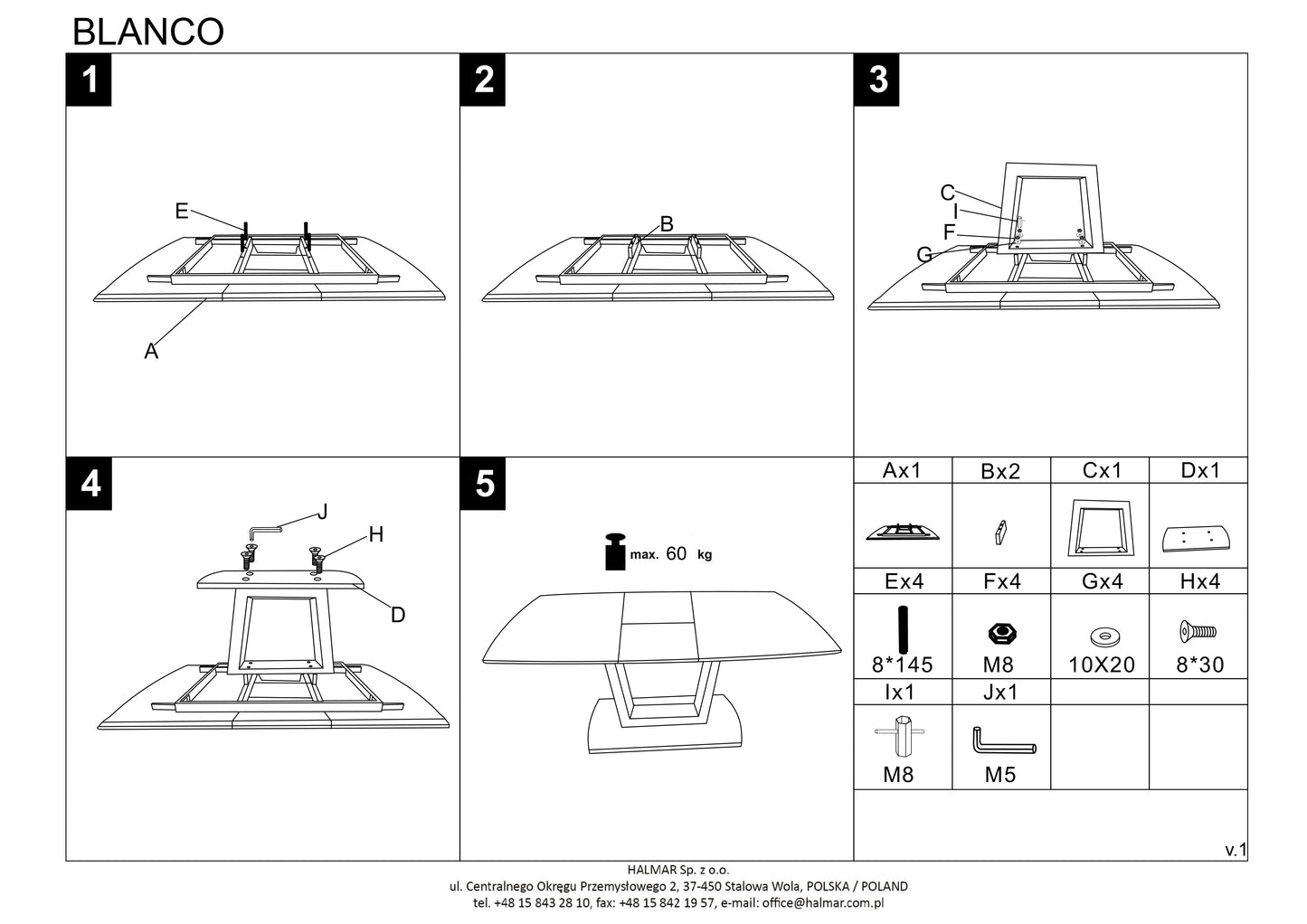 BLANCO

1

E

A

2

B

3

C

I

F

G

4

J

H

D

5

max. 60 kg

| Ax1 | Bx2 | Cx1 | Dx1 |
|---|---|---|---|
| | | | |
| Ex4 | Fx4 | Gx4 | Hx4 |
| 8*145 | M8 | 10X20 | 8*30 |
| Ix1 | Jx1 | | |
| M8 | M5 | | |

v.1

HALMAR Sp. z o.o.
ul. Centralnego Okręgu Przemysłowego 2, 37-450 Stalowa Wola, POLSKA / POLAND
tel. +48 15 843 28 10, fax: +48 15 842 19 57, e-mail: office@halmar.com.pl