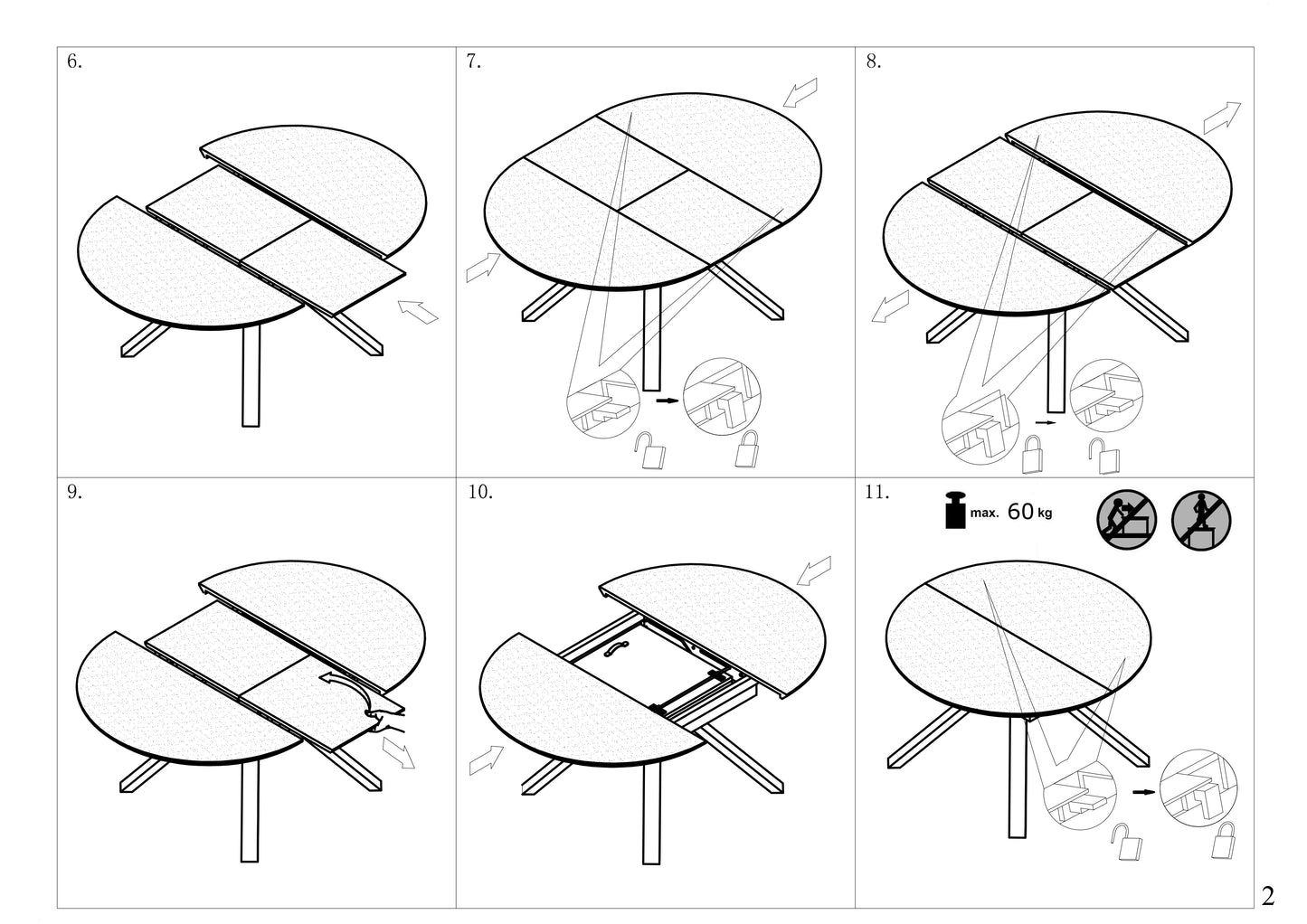 6.

7.

8.

9.

10.

11.

max. 60 kg

2