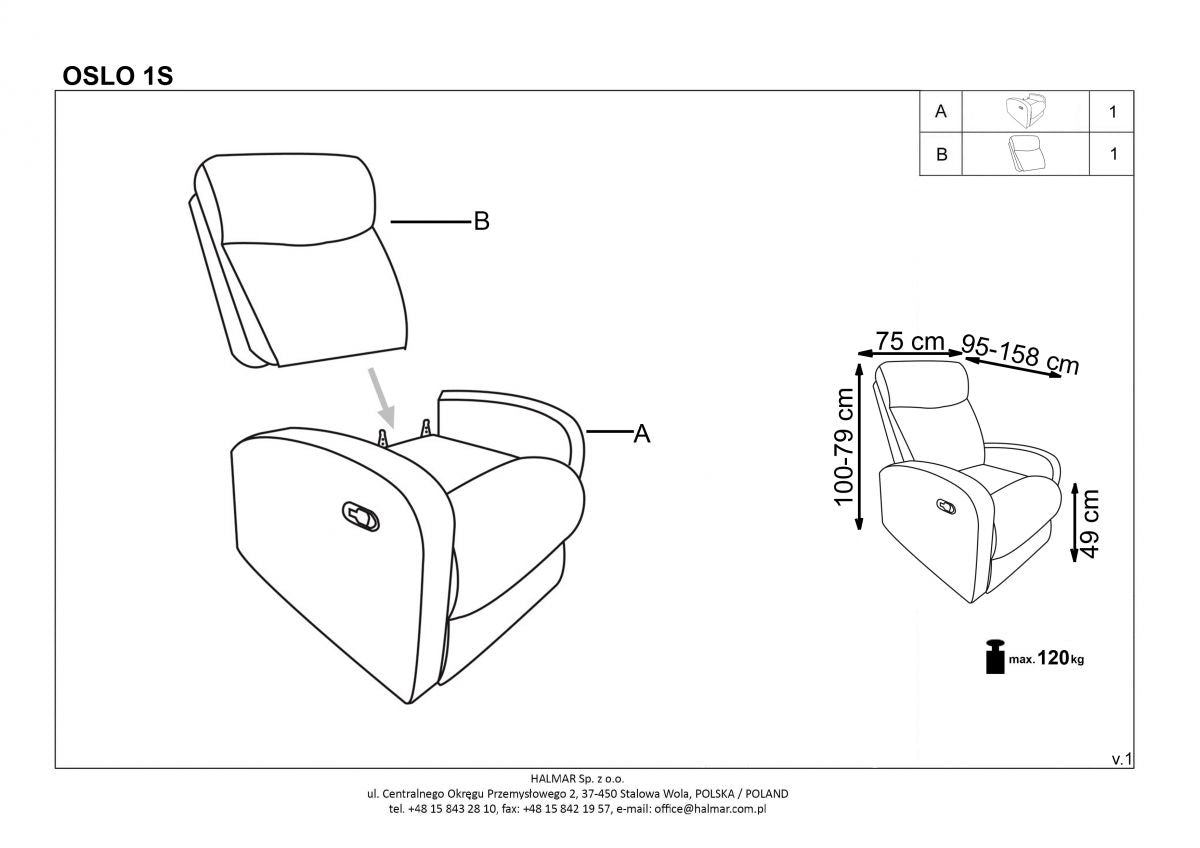 OSLO 1S

| A | | 1 |
|---|---|---|
| B | | 1 |

B

A

75 cm

95-158 cm

100-79 cm

49 cm

max. 120 kg

v.1

HALMAR Sp. z o.o.
ul. Centralnego Okręgu Przemysłowego 2, 37-450 Stalowa Wola, POLSKA / POLAND
tel. +48 15 843 28 10, fax: +48 15 842 19 57, e-mail: office@halmar.com.pl