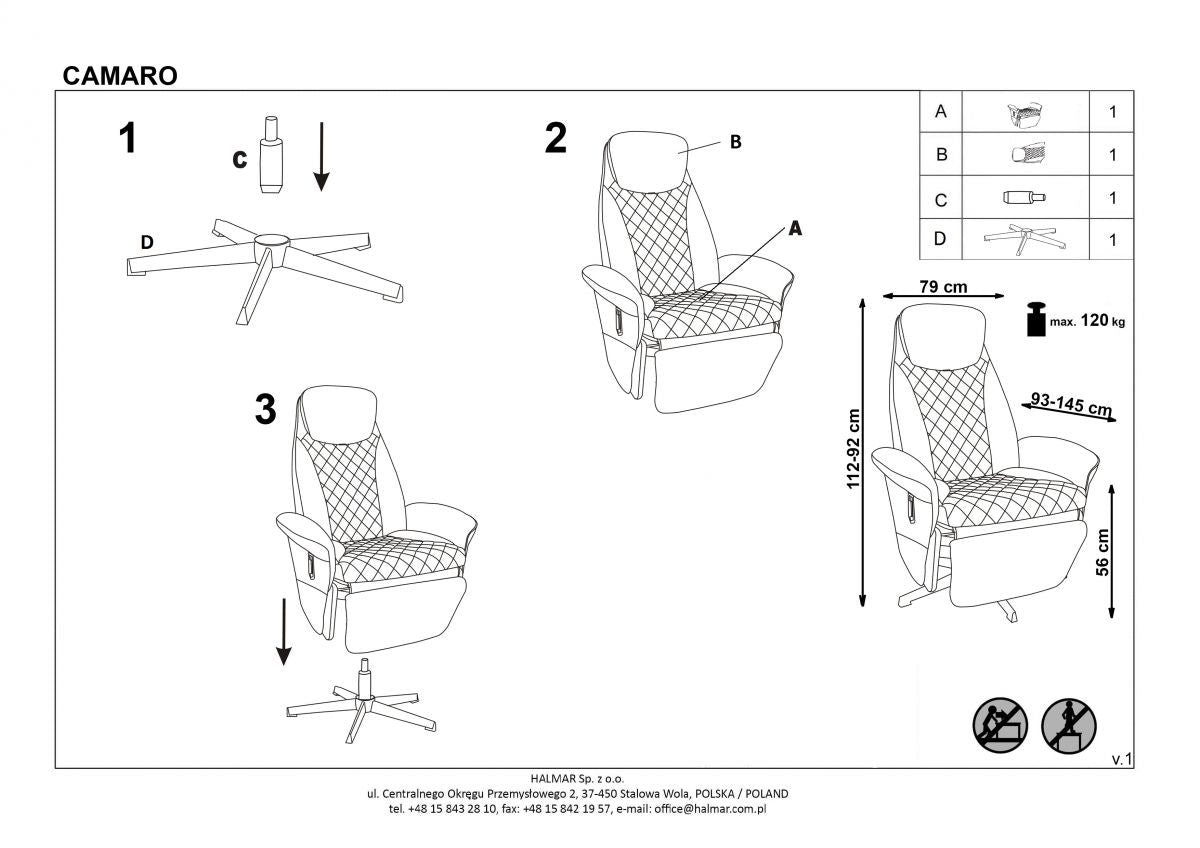 CAMARO

1

C

D

2

B

A

3

| A | | 1 |
|---|---|---|
| B | | 1 |
| C | | 1 |
| D | | 1 |

79 cm

max. 120 kg

93-145 cm

112-92 cm

56 cm

v.1

HALMAR Sp. z o.o.
ul. Centralnego Okręgu Przemysłowego 2, 37-450 Stalowa Wola, POLSKA / POLAND
tel. +48 15 843 28 10, fax: +48 15 842 19 57, e-mail: office@halmar.com.pl