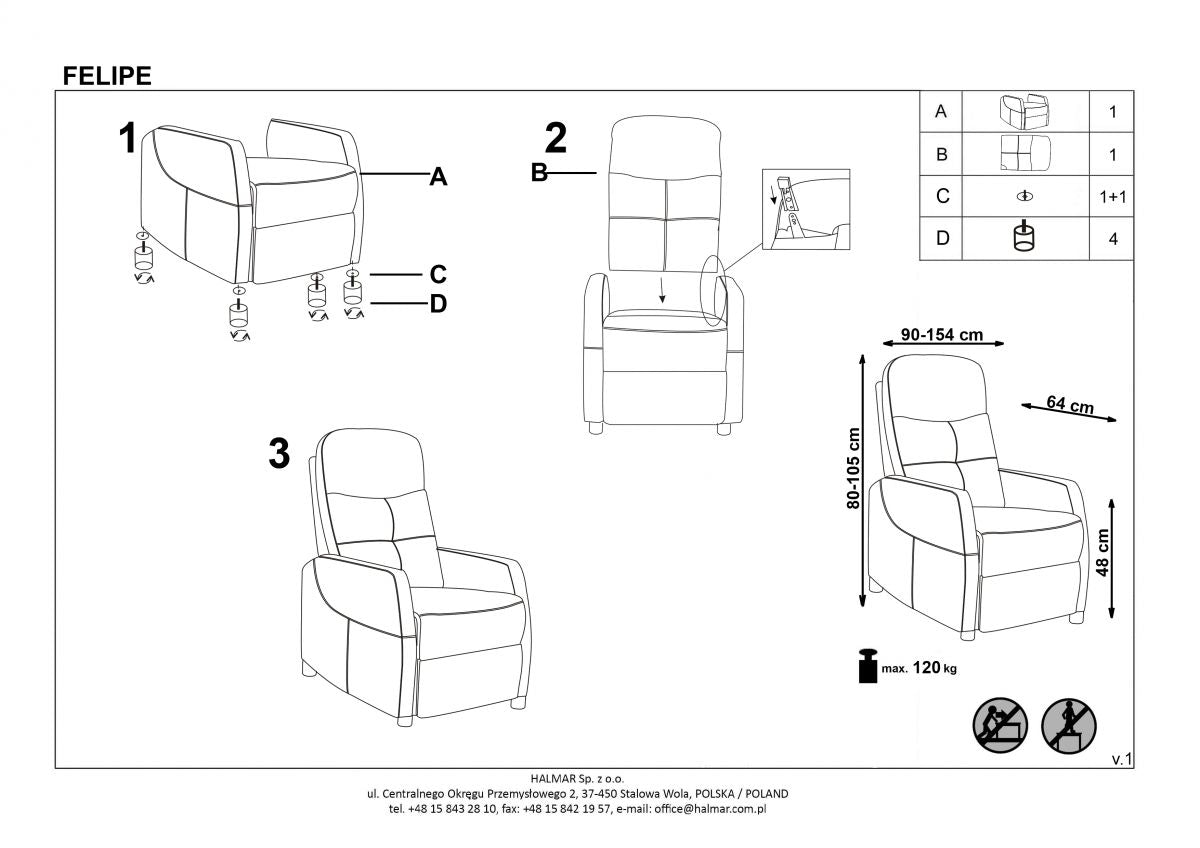 FELIPE

1

A

C

D

2

B

3

| A | | 1 |
|---|---|---|
| B | | 1 |
| C | | 1+1 |
| D | | 4 |

90-154 cm

64 cm

80-105 cm

48 cm

max. 120 kg

v.1

HALMAR Sp. z o.o.
ul. Centralnego Okręgu Przemysłowego 2, 37-450 Stalowa Wola, POLSKA / POLAND
tel. +48 15 843 28 10, fax: +48 15 842 19 57, e-mail: office@halmar.com.pl