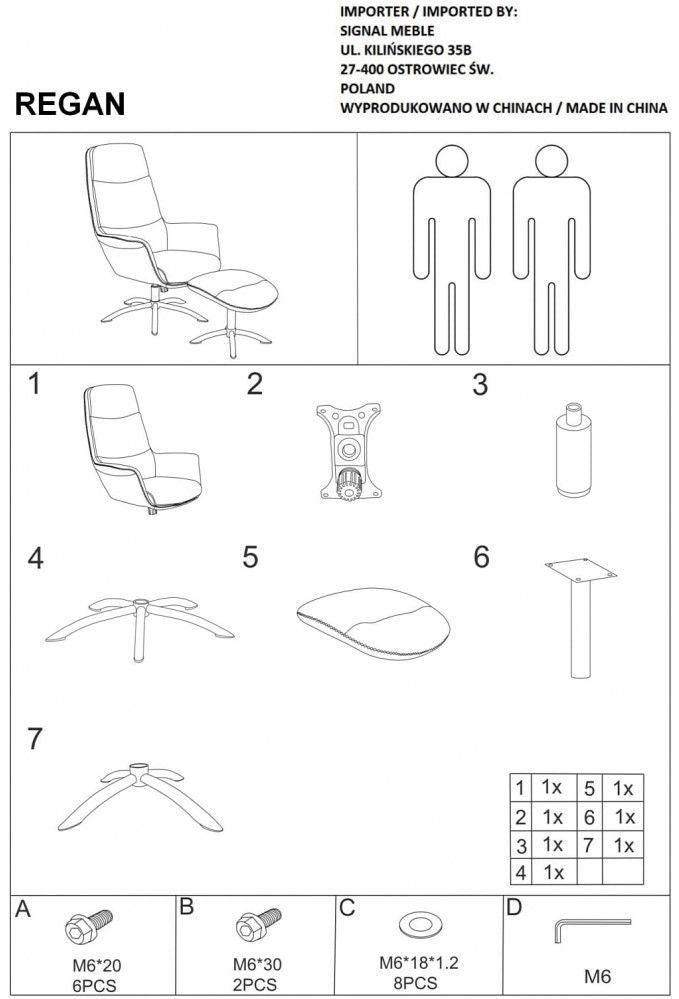 IMPORTER / IMPORTED BY:
SIGNAL MEBLE
UL. KILIŃSKIEGO 35B
27-400 OSTROWIEC ŚW.
POLAND
WYPRODUKOWANO W CHINACH / MADE IN CHINA

REGAN

1

2

3

4

5

6

7

| 1 | 1x | 5 | 1x |
|---|---|---|---|
| 2 | 1x | 6 | 1x |
| 3 | 1x | 7 | 1x |
| 4 | 1x | | |

A
M6*20
6PCS

B
M6*30
2PCS

C
M6*18*1.2
8PCS

D
M6