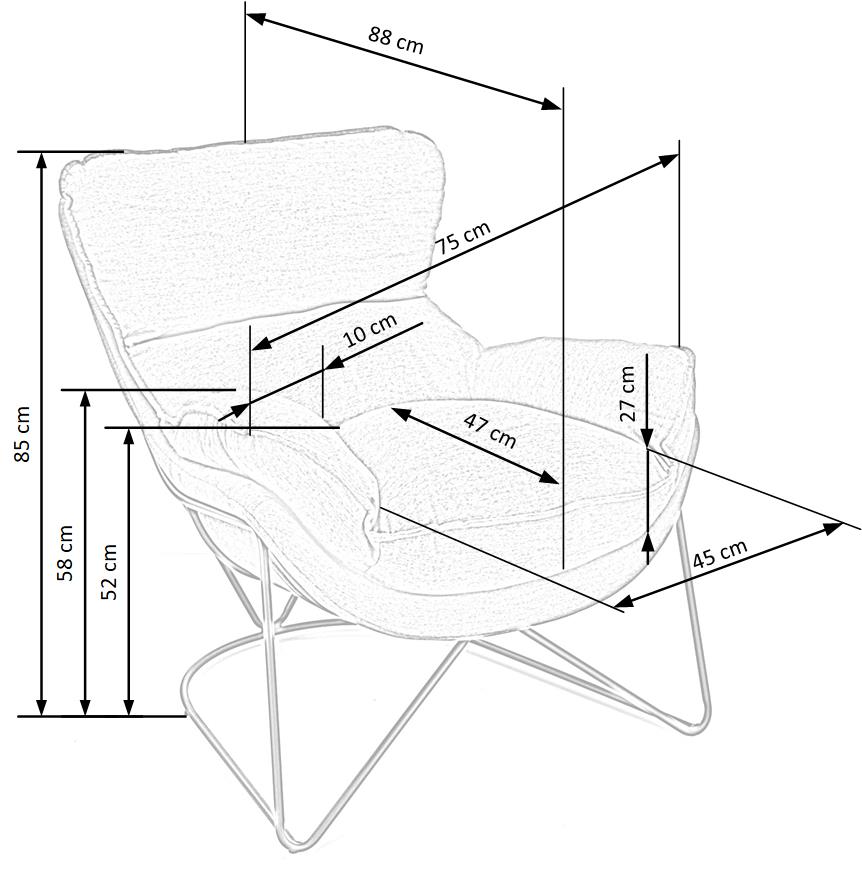 88 cm
75 cm
10 cm
27 cm
47 cm
85 cm
58 cm
52 cm
45 cm