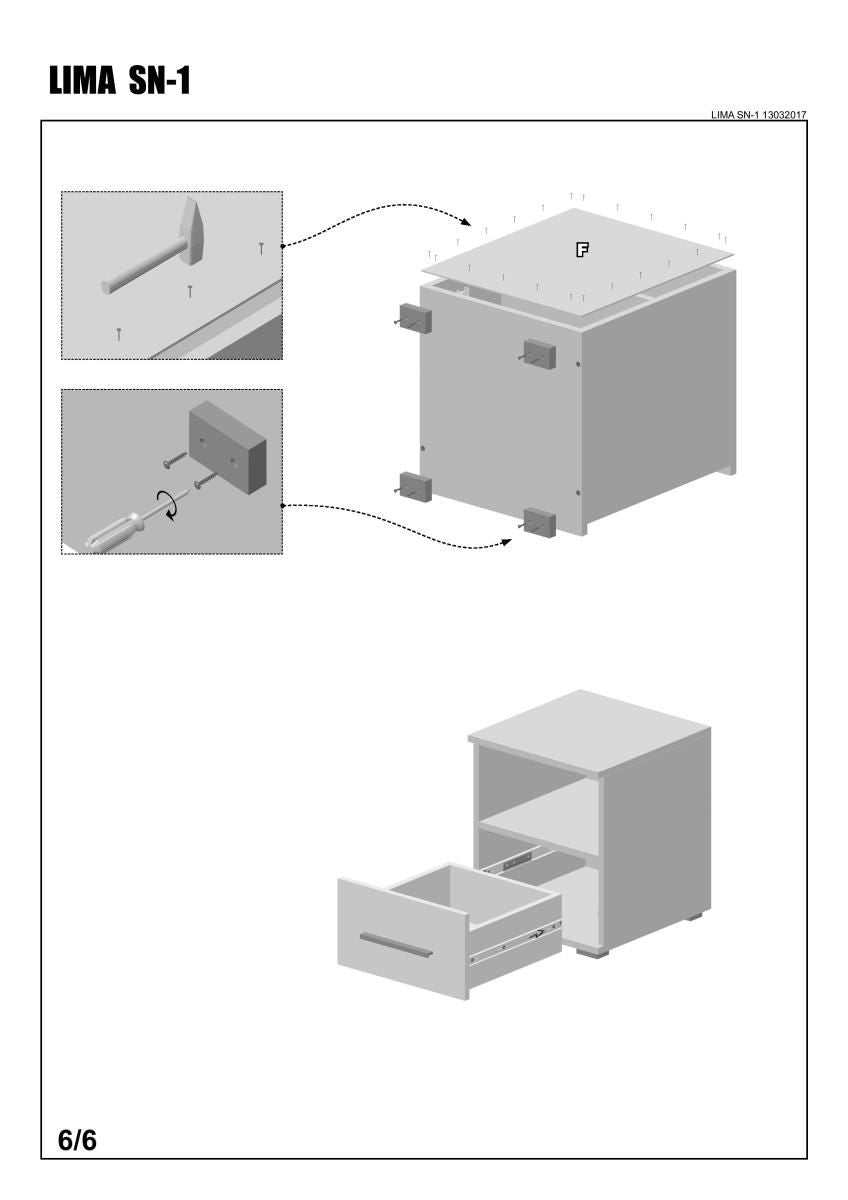 LIMA SN-1

LIMA SN-1 13032017

F

6/6