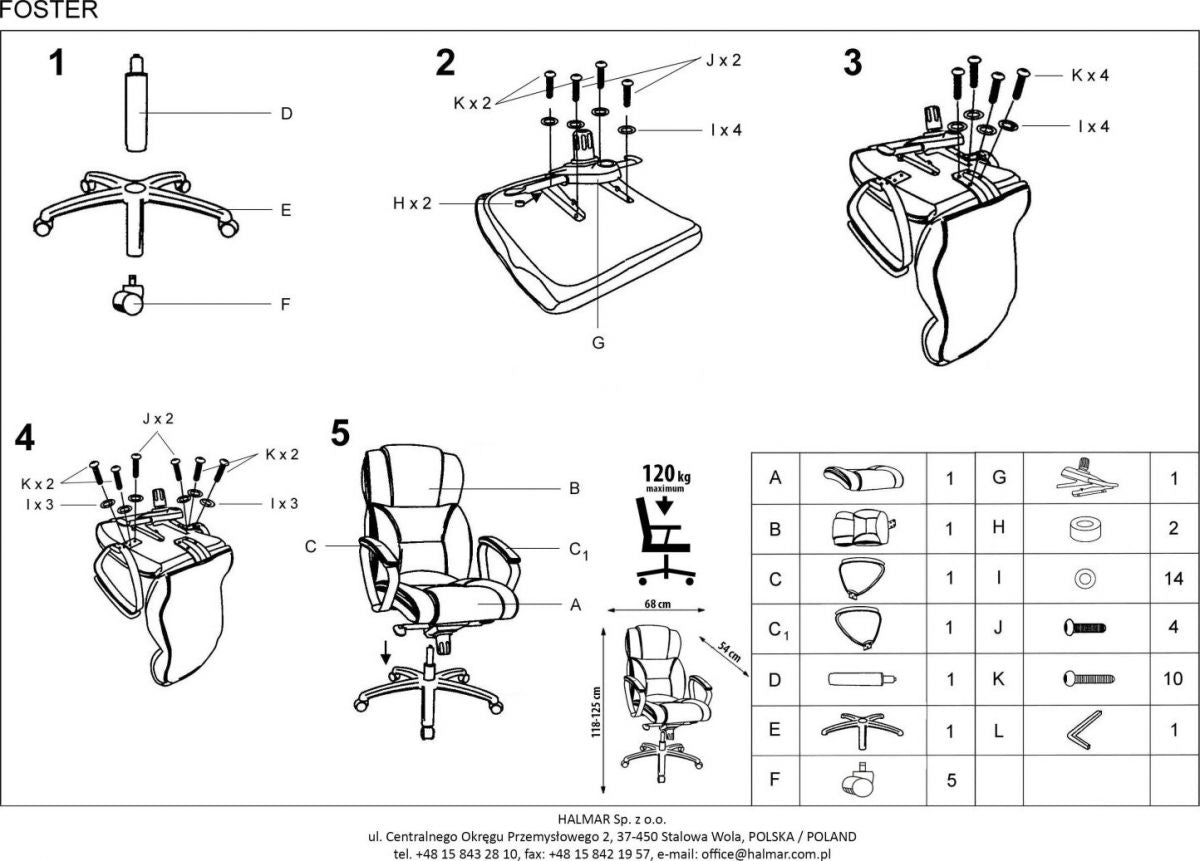 FOSTER

1

D

E

F

2

K x 2

J x 2

I x 4

H x 2

G

3

K x 4

I x 4

4

J x 2

K x 2

K x 2

I x 3

I x 3

5

B

C

$C_1$

A

120 kg maximum

68 cm

54 cm

118-125 cm

| A | | 1 | G | | 1 |
|---|---|---|---|---|---|
| B | | 1 | H | | 2 |
| C | | 1 | I | | 14 |
| $C_1$ | | 1 | J | | 4 |
| D | | 1 | K | | 10 |
| E | | 1 | L | | 1 |
| F | | 5 | | | |

HALMAR Sp. z o.o.
ul. Centralnego Okręgu Przemysłowego 2, 37-450 Stalowa Wola, POLSKA / POLAND
tel. +48 15 843 28 10, fax: +48 15 842 19 57, e-mail: office@halmar.com.pl