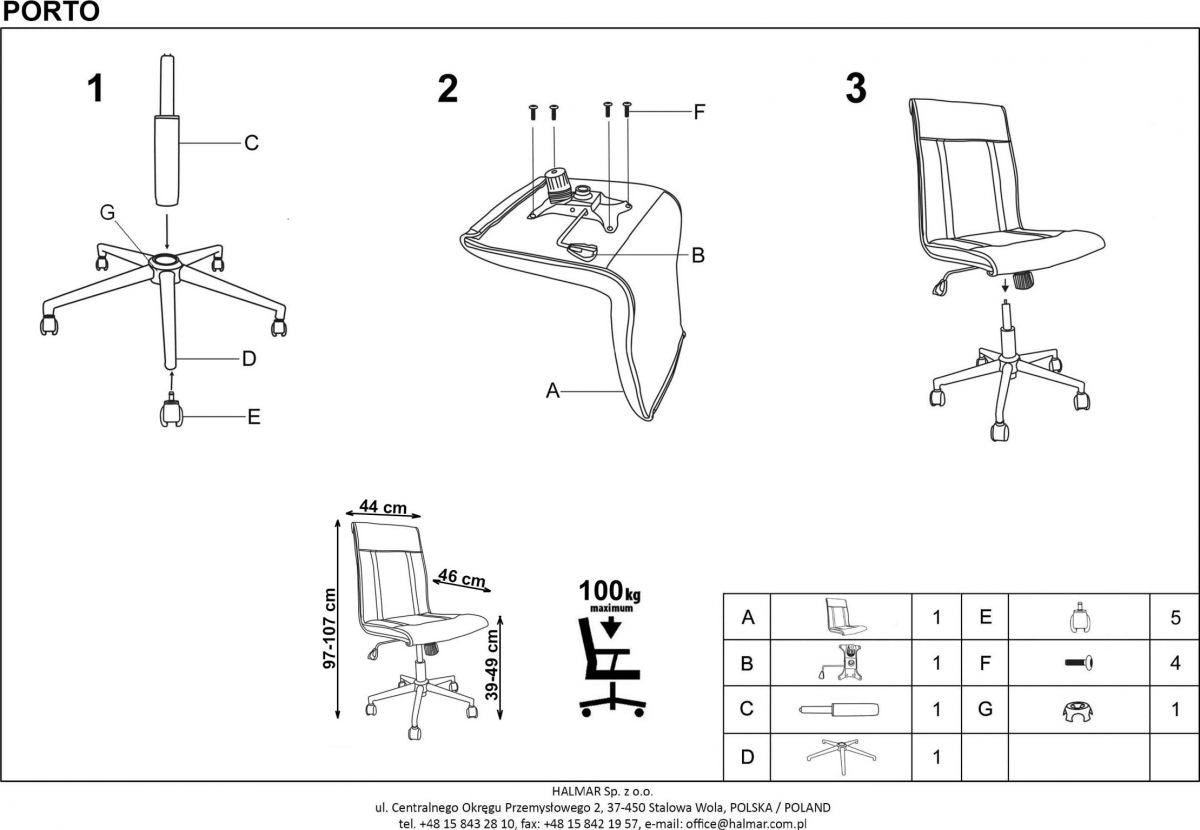 PORTO

1

C

G

D

E

2

F

B

A

3

44 cm

46 cm

97-107 cm

39-49 cm

100kg
maximum

| A | | 1 | E | | 5 |
|---|---|---|---|---|---|
| B | | 1 | F | | 4 |
| C | | 1 | G | | 1 |
| D | | 1 | | | |

HALMAR Sp. z o.o.
ul. Centralnego Okręgu Przemysłowego 2, 37-450 Stalowa Wola, POLSKA / POLAND
tel. +48 15 843 28 10, fax: +48 15 842 19 57, e-mail: office@halmar.com.pl