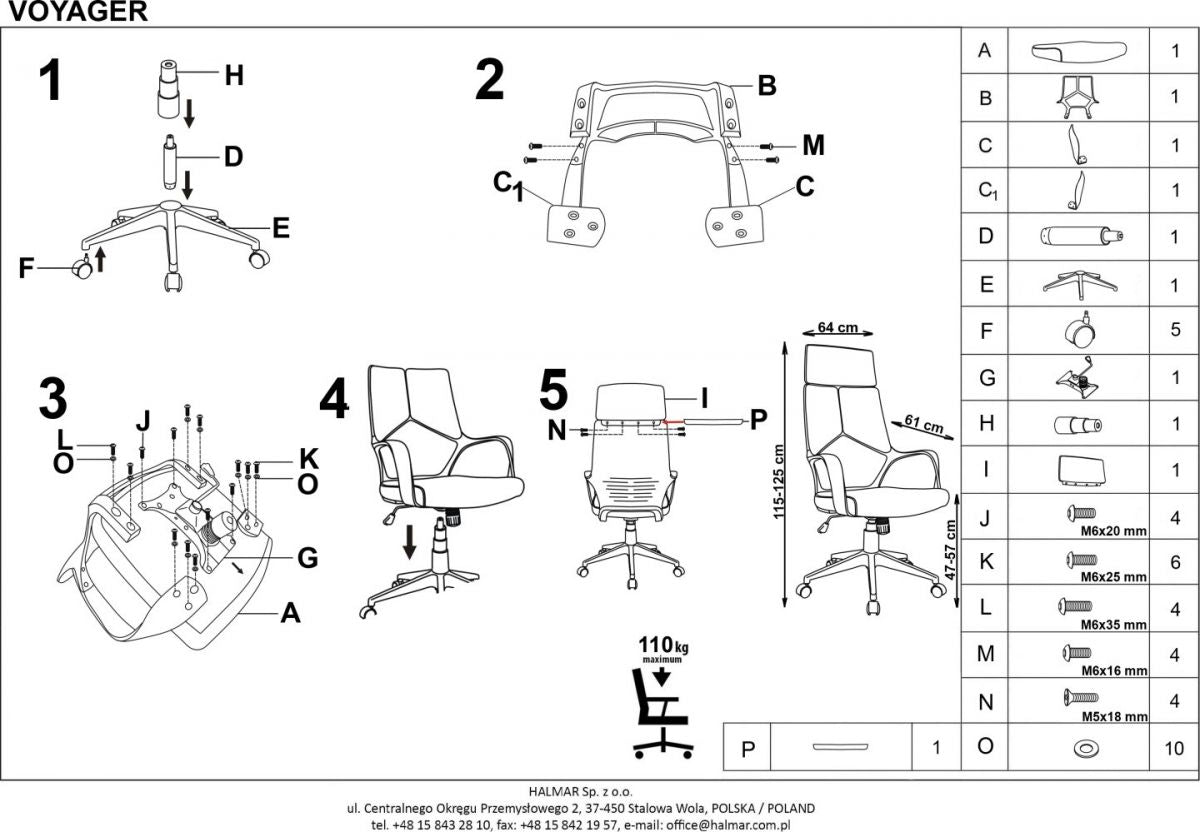 VOYAGER

1
H
D
E
F

2
B
M
$C_1$
C

3
L
O
J
K
O
G
A

4

5
I
N
P

64 cm
61 cm
115-125 cm
47-57 cm

110 kg maximum

| A | | 1 |
|---|---|---|
| B | | 1 |
| C | | 1 |
| $C_1$ | | 1 |
| D | | 1 |
| E | | 1 |
| F | | 5 |
| G | | 1 |
| H | | 1 |
| I | | 1 |
| J | M6x20 mm | 4 |
| K | M6x25 mm | 6 |
| L | M6x35 mm | 4 |
| M | M6x16 mm | 4 |
| N | M5x18 mm | 4 |
| O | | 10 |

| P | | 1 |
|---|---|---|

HALMAR Sp. z o.o.
ul. Centralnego Okręgu Przemysłowego 2, 37-450 Stalowa Wola, POLSKA / POLAND
tel. +48 15 843 28 10, fax: +48 15 842 19 57, e-mail: office@halmar.com.pl