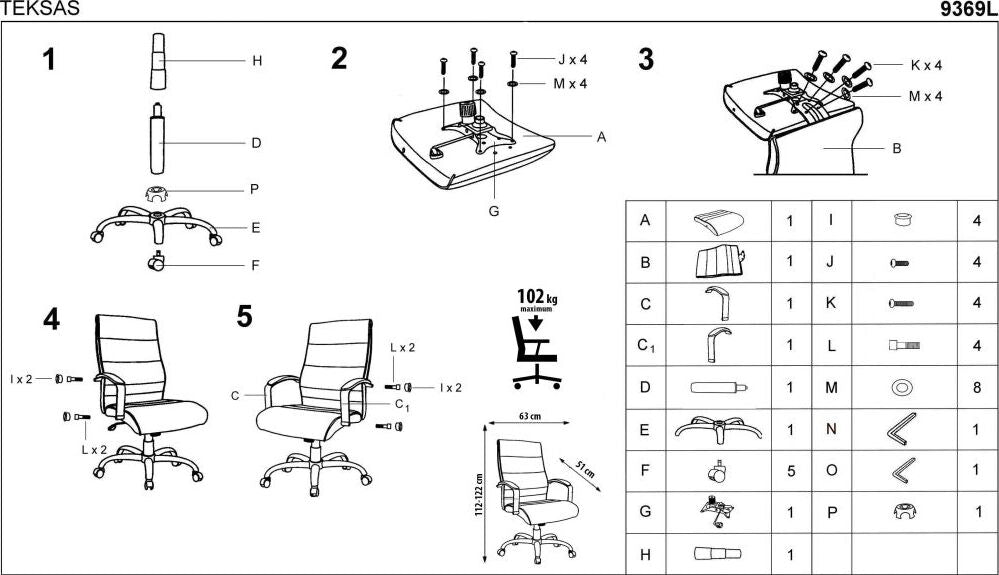 TEKSAS

9369L

1

H

D

P

E

F

2

J x 4

M x 4

A

G

3

K x 4

M x 4

B

4

I x 2

L x 2

5

L x 2

I x 2

C

$C_1$

102 kg maximum

63 cm

51 cm

112-122 cm

| A | | 1 | I | | 4 |
|---|---|---|---|---|---|
| B | | 1 | J | | 4 |
| C | | 1 | K | | 4 |
| $C_1$ | | 1 | L | | 4 |
| D | | 1 | M | | 8 |
| E | | 1 | N | | 1 |
| F | | 5 | O | | 1 |
| G | | 1 | P | | 1 |
| H | | 1 | | | |