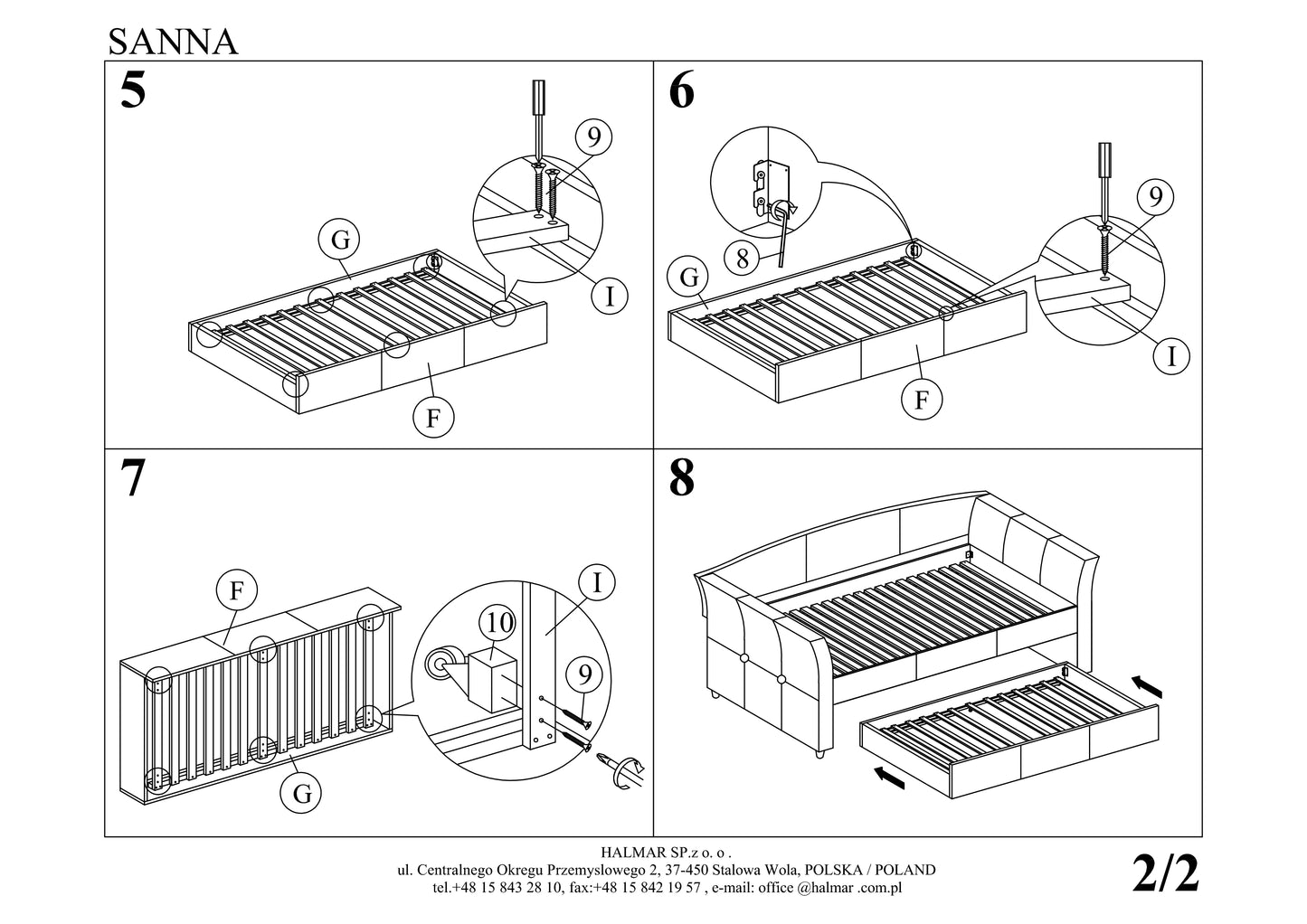 SANNA

5

9

G

I

F

6

8

G

9

I

F

7

F

I

10

9

G

8

HALMAR SP.z o. o .
ul. Centralnego Okregu Przemyslowego 2, 37-450 Stalowa Wola, POLSKA / POLAND
tel.+48 15 843 28 10, fax:+48 15 842 19 57 , e-mail: office @halmar .com.pl

2/2