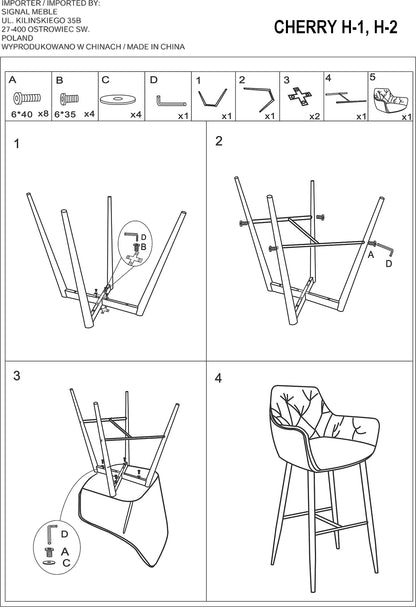 IMPORTER / IMPORTED BY:
SIGNAL MEBLE
UL. KILINSKIEGO 35B
27-400 OSTROWIEC SW.
POLAND
WYPRODUKOWANO W CHINACH / MADE IN CHINA

CHERRY H-1, H-2

| A | B | C | D | 1 | 2 | 3 | 4 | 5 |
|---|---|---|---|---|---|---|---|---|
| 6*40 x8 | 6*35 x4 | x4 | x1 | x1 | x1 | x2 | x1 | x1 |

1

D
B

2

A
D

3

D
A
C

4