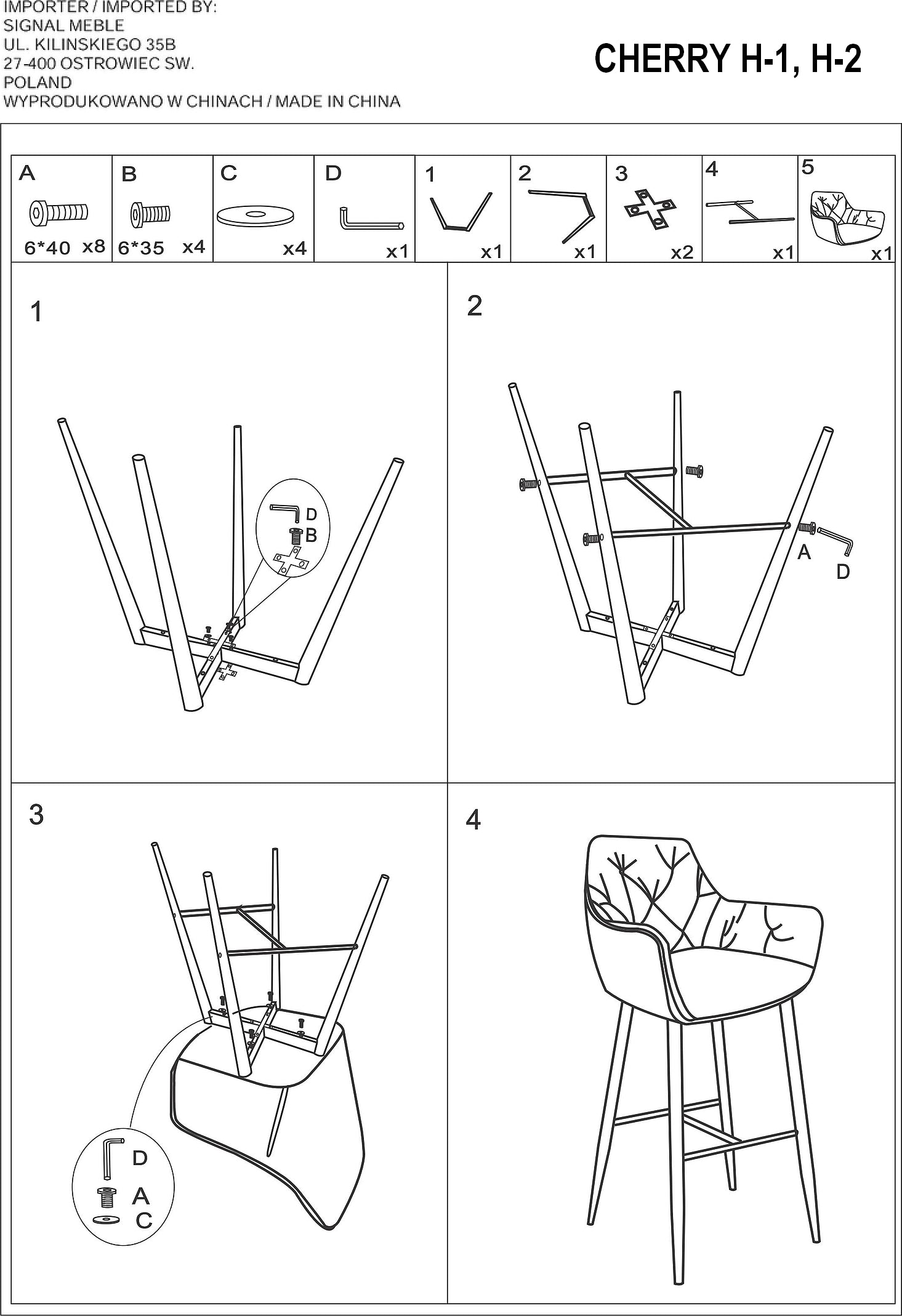 IMPORTER / IMPORTED BY:
SIGNAL MEBLE
UL. KILINSKIEGO 35B
27-400 OSTROWIEC SW.
POLAND
WYPRODUKOWANO W CHINACH / MADE IN CHINA

CHERRY H-1, H-2

| A | B | C | D | 1 | 2 | 3 | 4 | 5 |
|---|---|---|---|---|---|---|---|---|
| 6*40 x8 | 6*35 x4 | x4 | x1 | x1 | x1 | x2 | x1 | x1 |

1

D
B

2

A
D

3

D
A
C

4