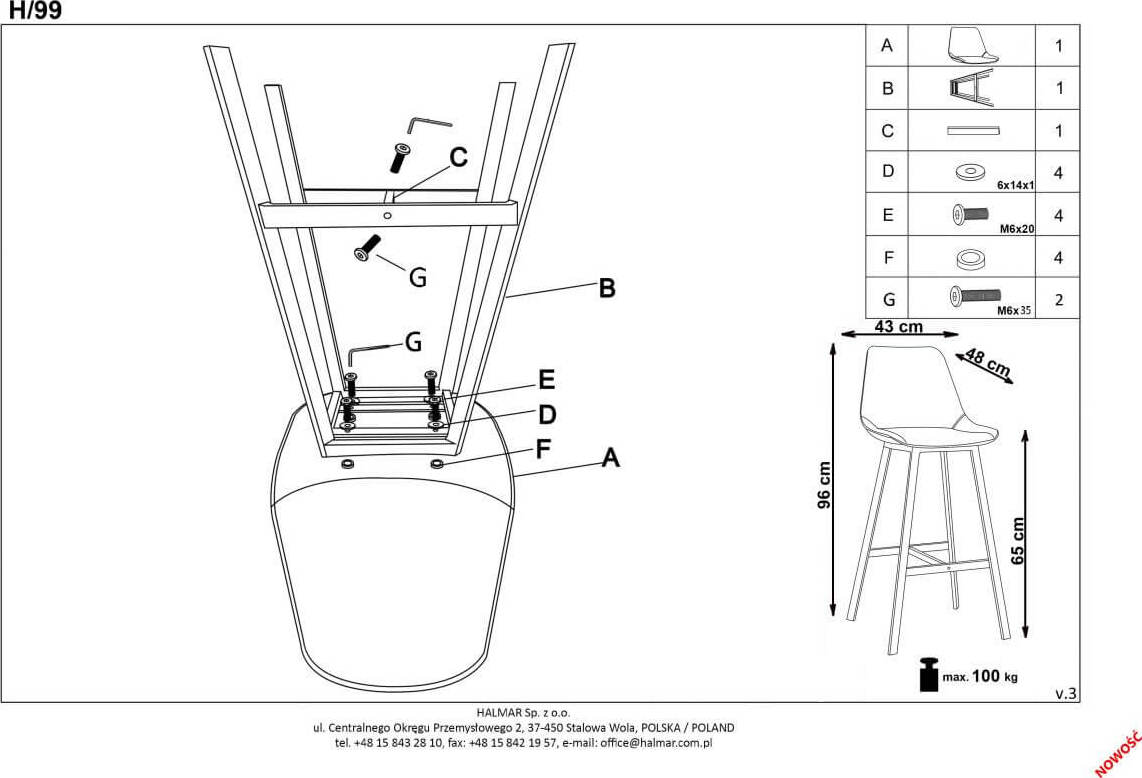 H/99

C

G

B

G

E

D

F

A

| A | | 1 |
|---|---|---|
| B | | 1 |
| C | | 1 |
| D | 6x14x1 | 4 |
| E | M6x20 | 4 |
| F | | 4 |
| G | M6x35 | 2 |

43 cm

48 cm

96 cm

65 cm

max. 100 kg

v.3

HALMAR Sp. z o.o.
ul. Centralnego Okręgu Przemysłowego 2, 37-450 Stalowa Wola, POLSKA / POLAND
tel. +48 15 843 28 10, fax: +48 15 842 19 57, e-mail: office@halmar.com.pl

NOWOŚĆ