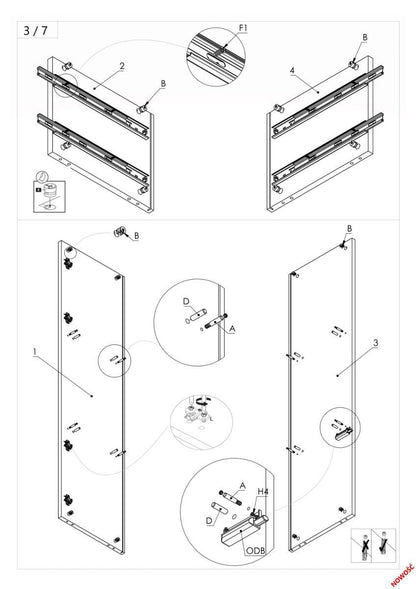 3 / 7

F1

B

2

B

4

B

B

D

A

1

3

L

A

H4

D

ODB

NOWOŚĆ