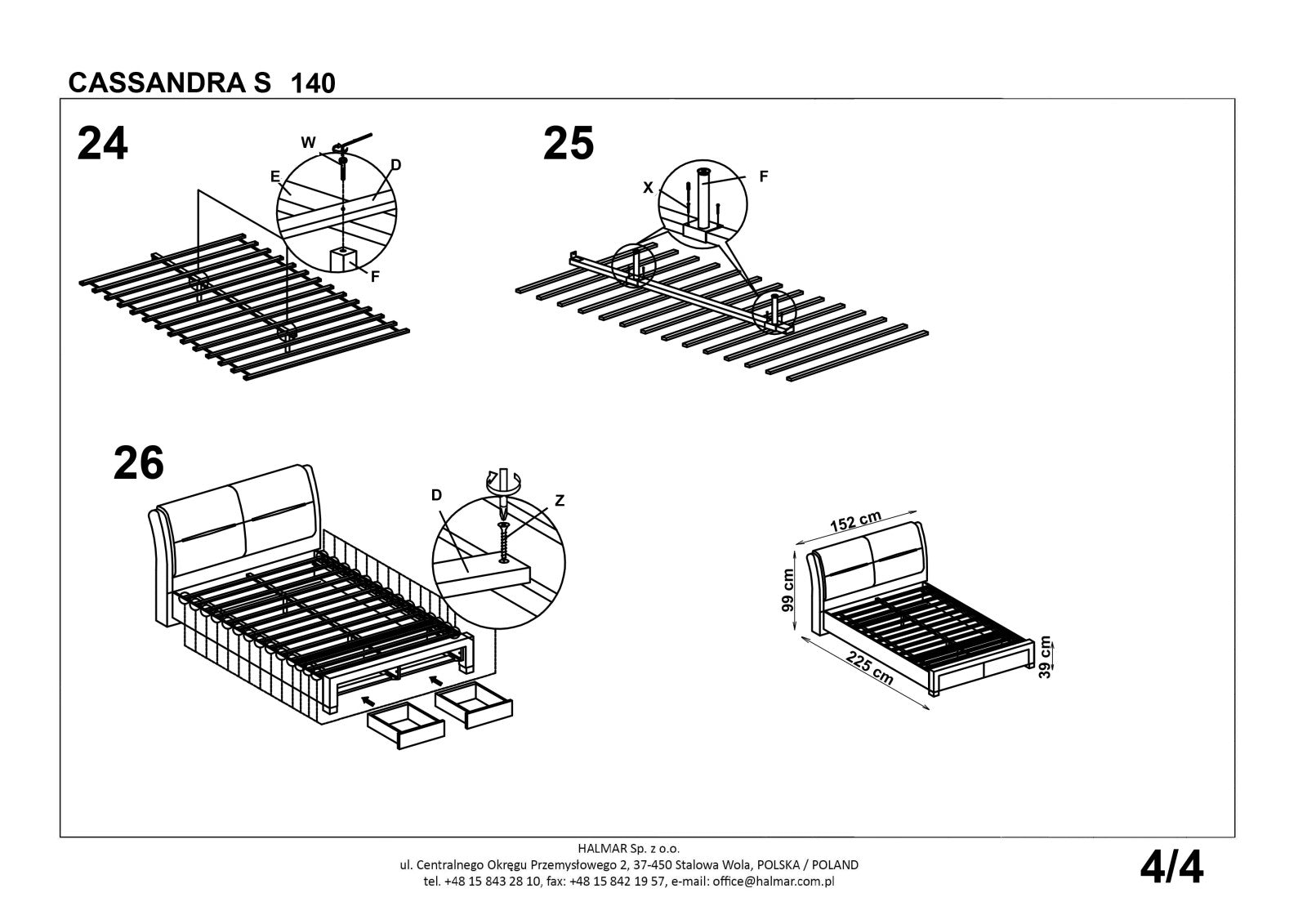 CASSANDRA S 140

24

W

E

D

F

25

X

F

26

D

Z

152 cm

99 cm

225 cm

39 cm

HALMAR Sp. z o.o.
ul. Centralnego Okręgu Przemysłowego 2, 37-450 Stalowa Wola, POLSKA / POLAND
tel. +48 15 843 28 10, fax: +48 15 842 19 57, e-mail: office@halmar.com.pl

4/4