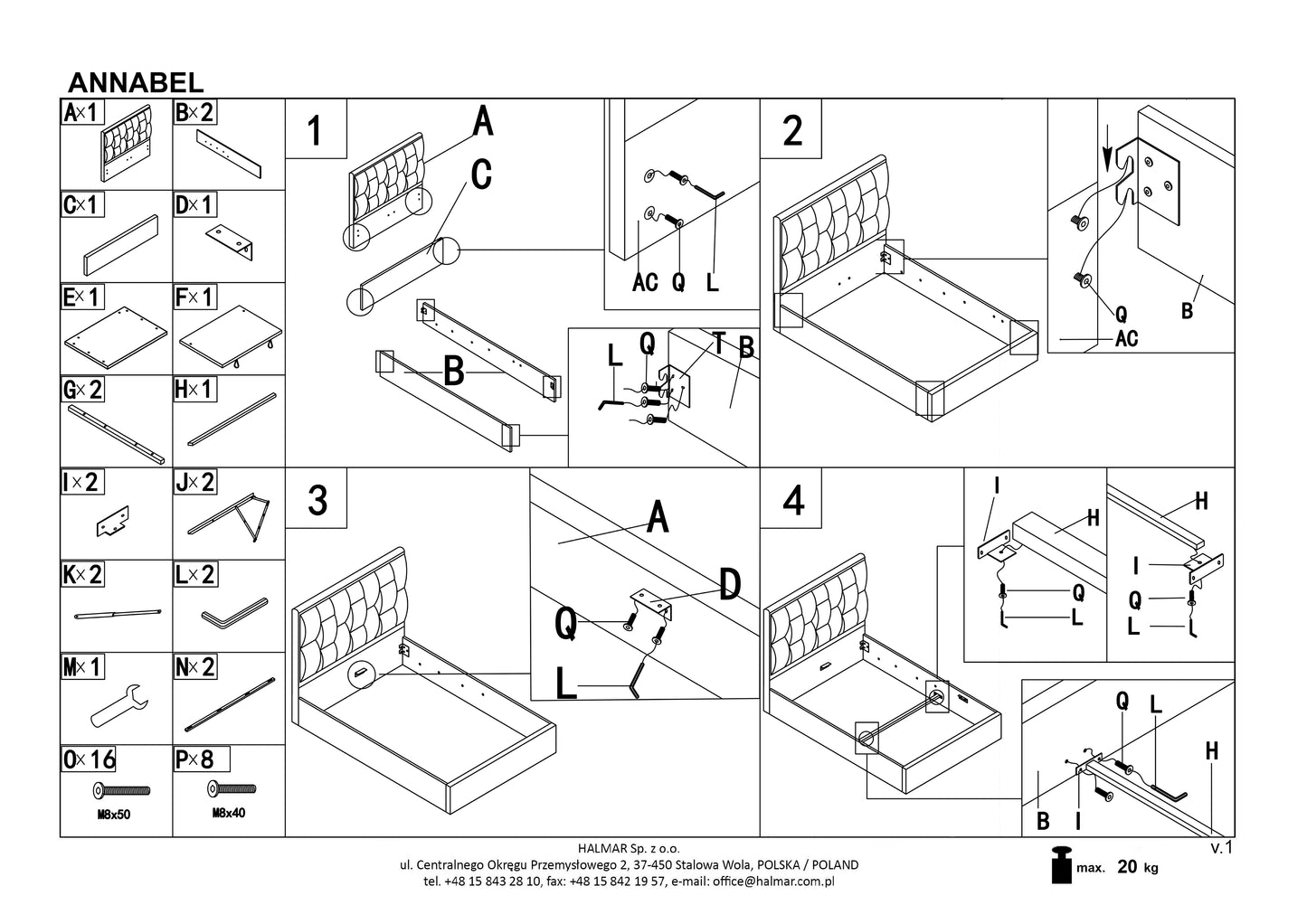 ANNABEL

A×1
B×2
C×1
D×1
E×1
F×1
G×2
H×1
I×2
J×2
K×2
L×2
M×1
N×2
O×16
M8x50
P×8
M8x40

1
A
C
B
AC Q L
L Q T B

2
Q
B
AC

3
A
D
Q
L

4
I
H
Q
L
H
I
Q
L
Q L
H
B I

HALMAR Sp. z o.o.
ul. Centralnego Okręgu Przemysłowego 2, 37-450 Stalowa Wola, POLSKA / POLAND
tel. +48 15 843 28 10, fax: +48 15 842 19 57, e-mail: office@halmar.com.pl

v.1
max. 20 kg