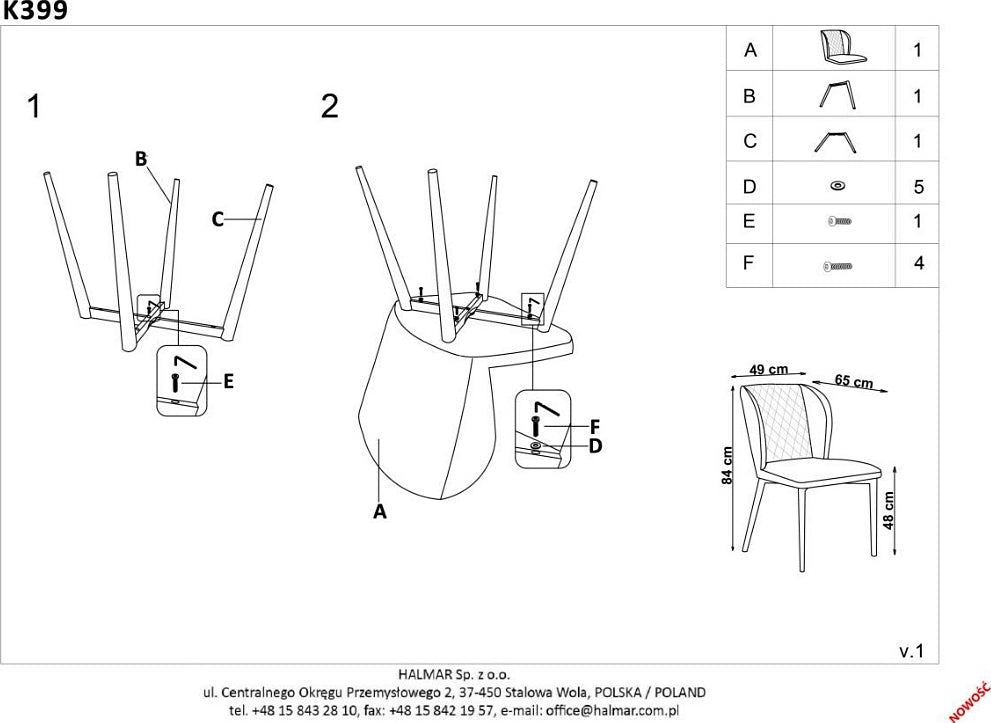 K399

1

B

C

E

2

F

D

A

| A | | 1 |
|---|---|---|
| B | | 1 |
| C | | 1 |
| D | | 5 |
| E | | 1 |
| F | | 4 |

49 cm

65 cm

84 cm

48 cm

v.1

HALMAR Sp. z o.o.
ul. Centralnego Okręgu Przemysłowego 2, 37-450 Stalowa Wola, POLSKA / POLAND
tel. +48 15 843 28 10, fax: +48 15 842 19 57, e-mail: office@halmar.com.pl

NOWOŚĆ