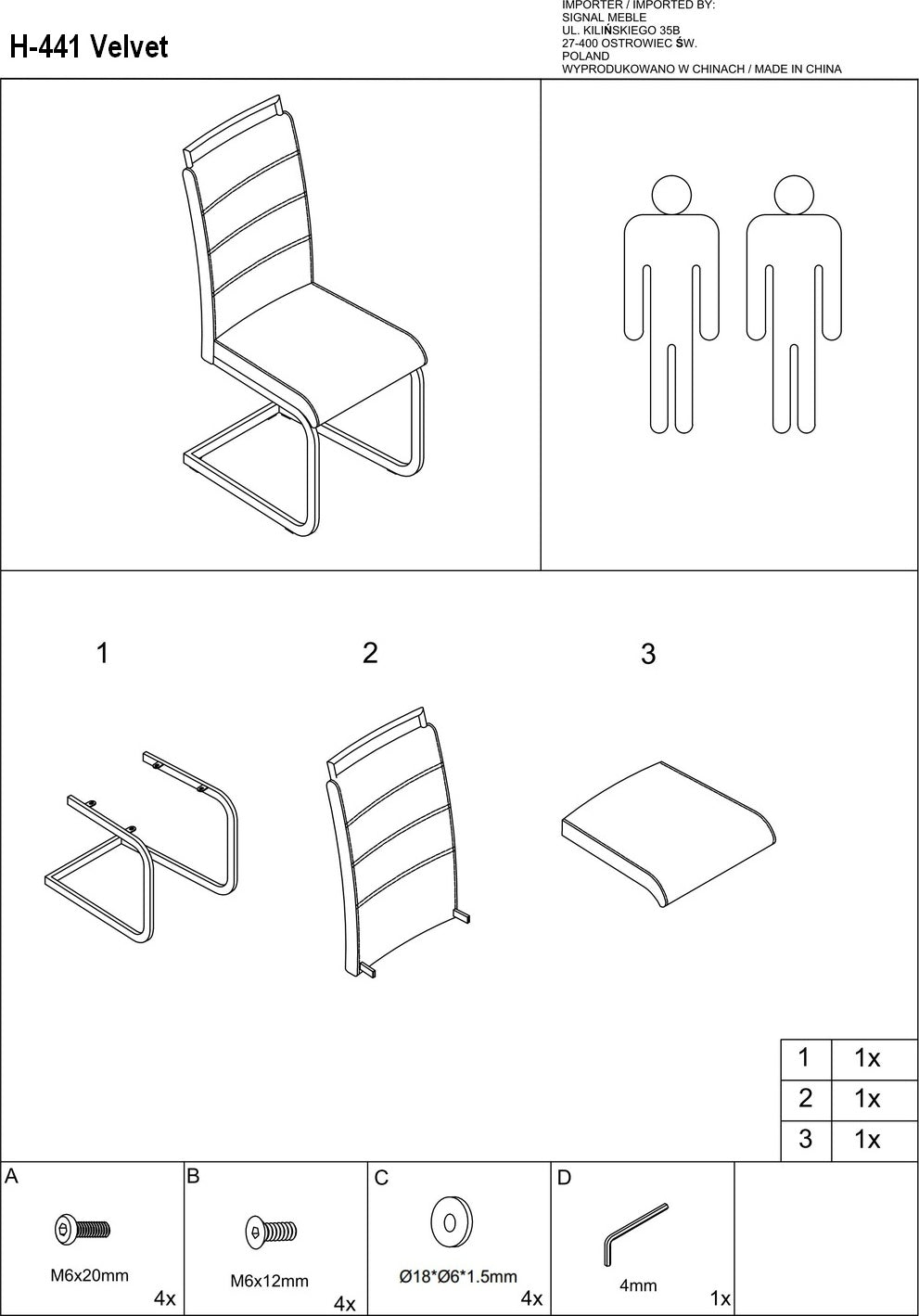 H-441 Velvet

IMPORTER / IMPORTED BY:
SIGNAL MEBLE
UL. KILIŃSKIEGO 35B
27-400 OSTROWIEC ŚW.
POLAND
WYPRODUKOWANO W CHINACH / MADE IN CHINA

1

2

3

| 1 | 1x |
|---|---|
| 2 | 1x |
| 3 | 1x |

A
M6x20mm
4x

B
M6x12mm
4x

C
Ø18*Ø6*1.5mm
4x

D
4mm
1x